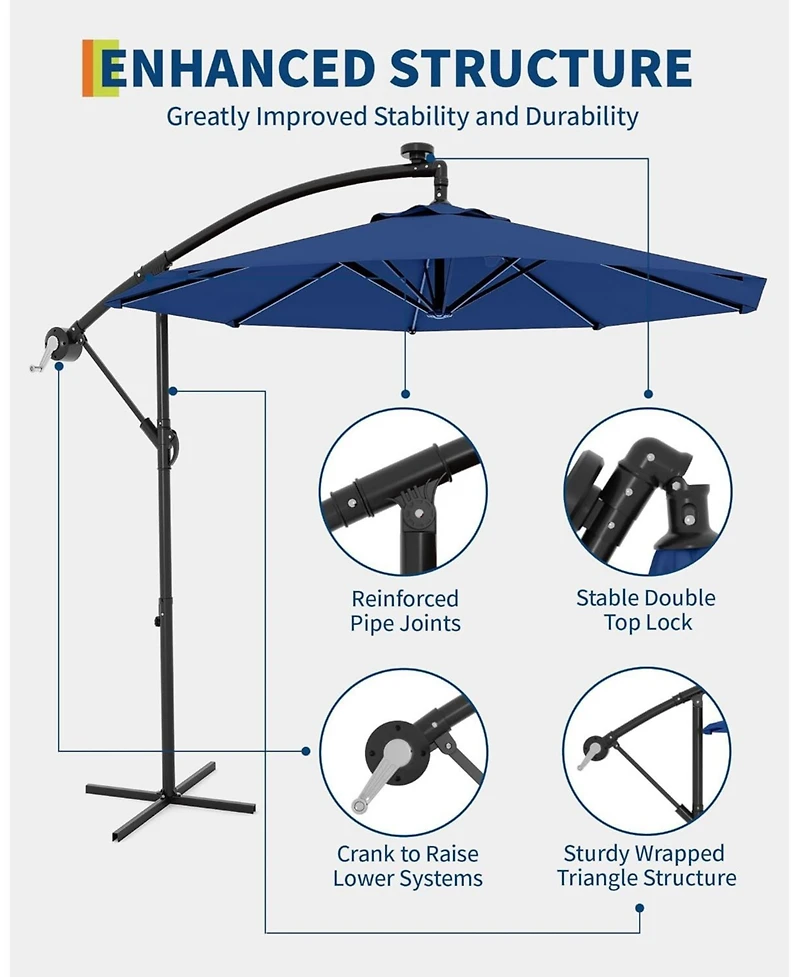 ENHANCED STRUCTURE

Greatly Improved Stability and Durability

Reinforced Pipe Joints

Stable Double Top Lock

Crank to Raise Lower Systems

Sturdy Wrapped Triangle Structure