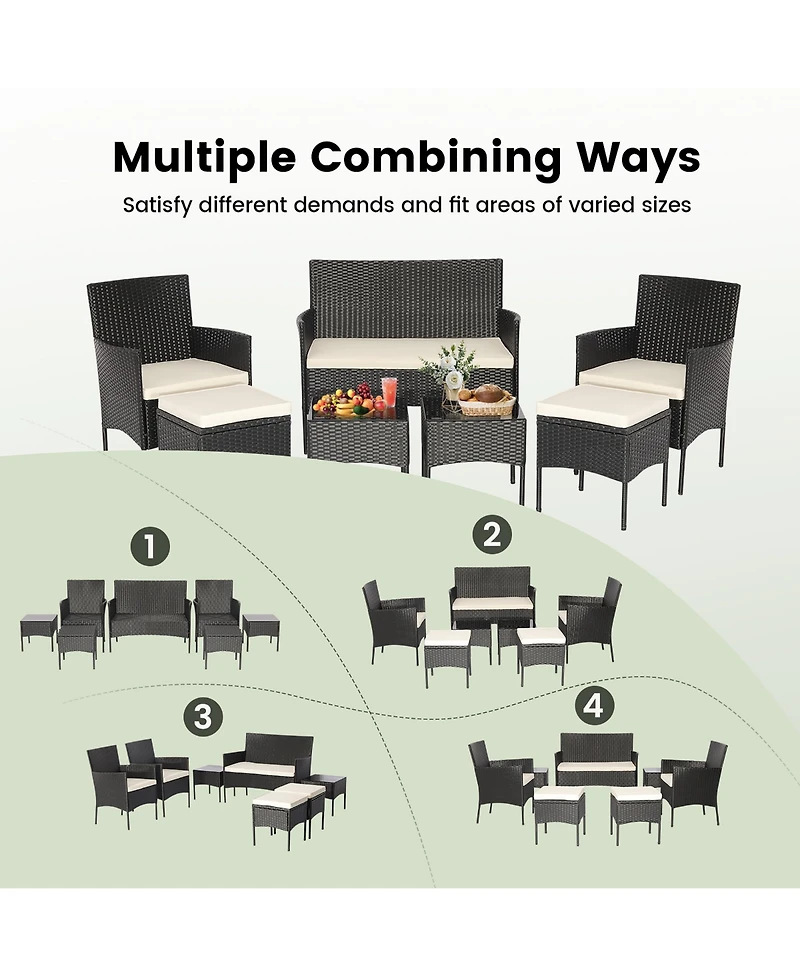 Multiple Combining Ways

Satisfy different demands and fit areas of varied sizes

1

2

3

4