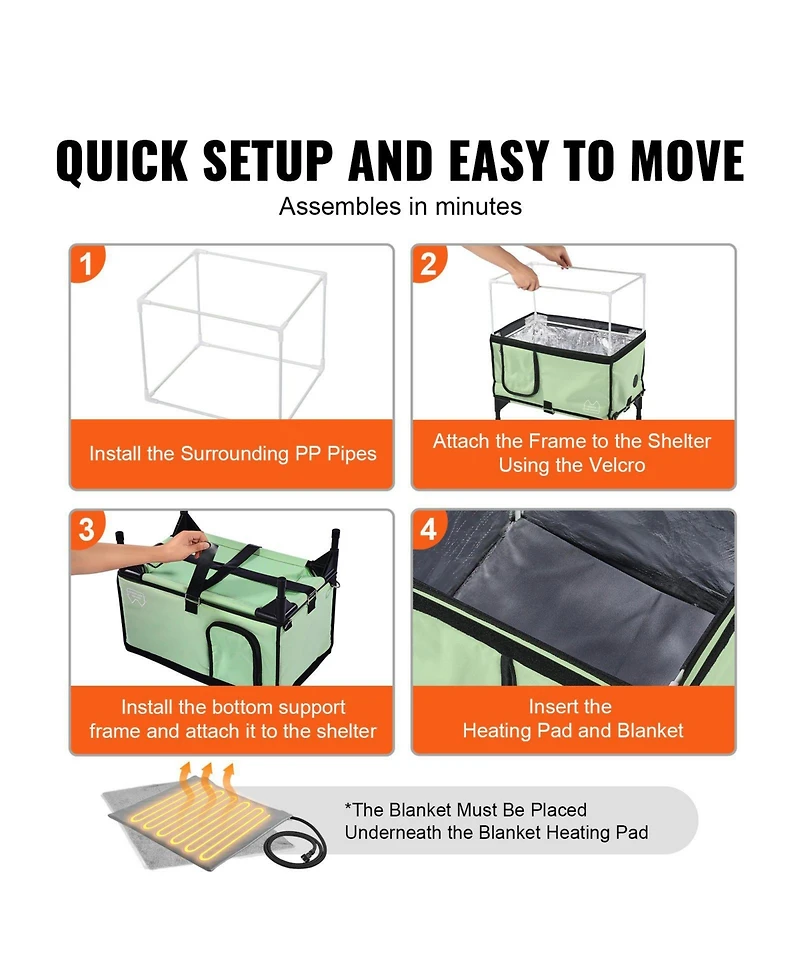 QUICK SETUP AND EASY TO MOVE

Assembles in minutes

1

Install the Surrounding PP Pipes

2

Attach the Frame to the Shelter Using the Velcro

3

Install the bottom support frame and attach it to the shelter

4

Insert the Heating Pad and Blanket

*The Blanket Must Be Placed Underneath the Blanket Heating Pad