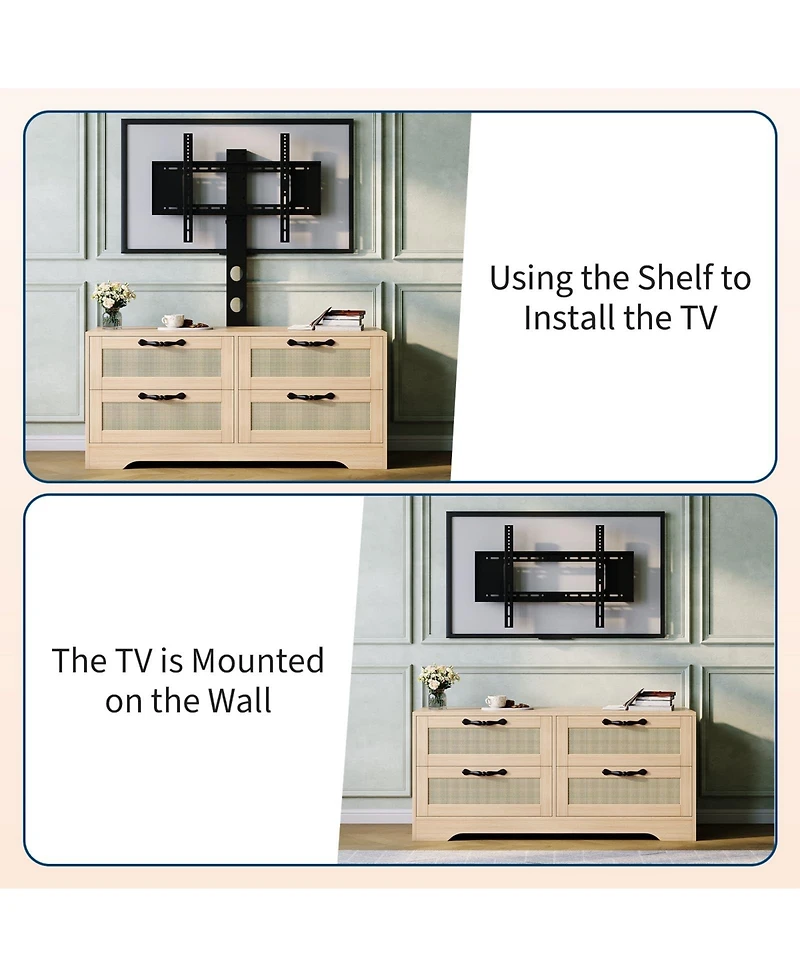 Using the Shelf to Install the TV

The TV is Mounted on the Wall