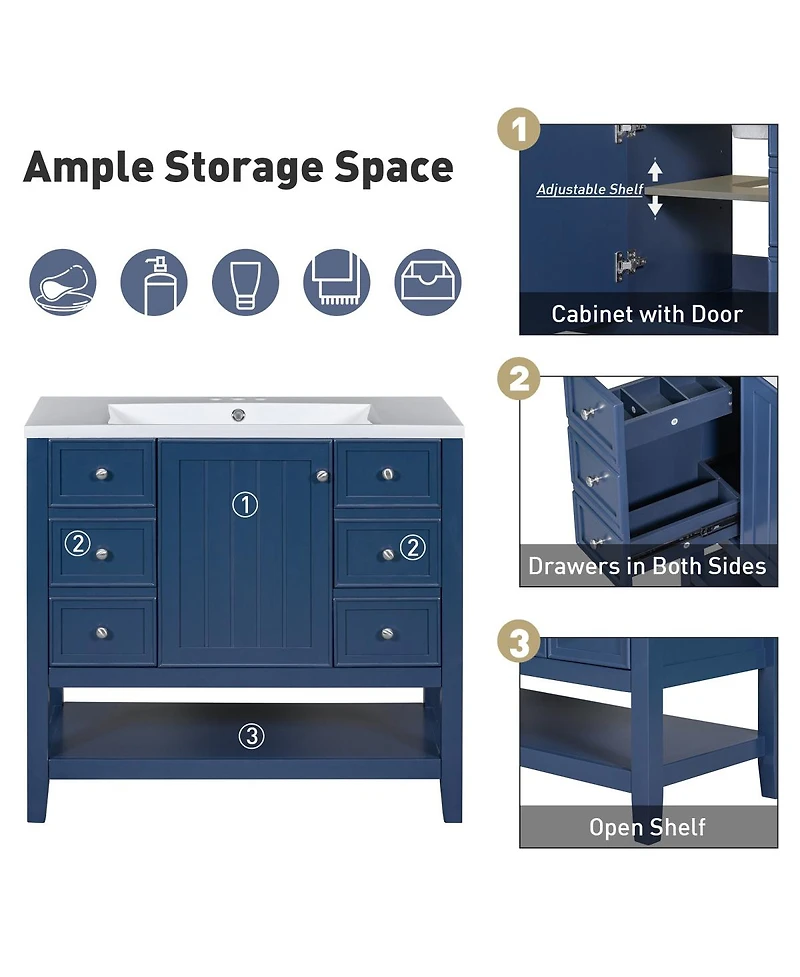 Ample Storage Space

①

②

②

③

1

Adjustable Shelf

Cabinet with Door

2

Drawers in Both Sides

3

Open Shelf