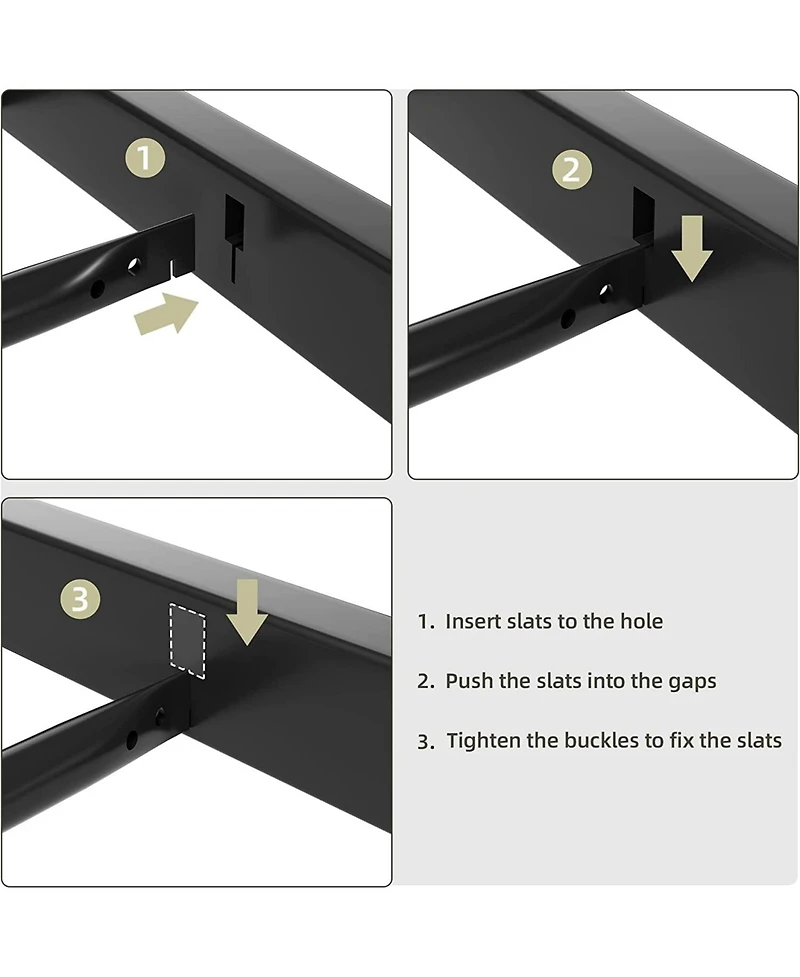 1

2

3

1. Insert slats to the hole

2. Push the slats into the gaps

3. Tighten the buckles to fix the slats