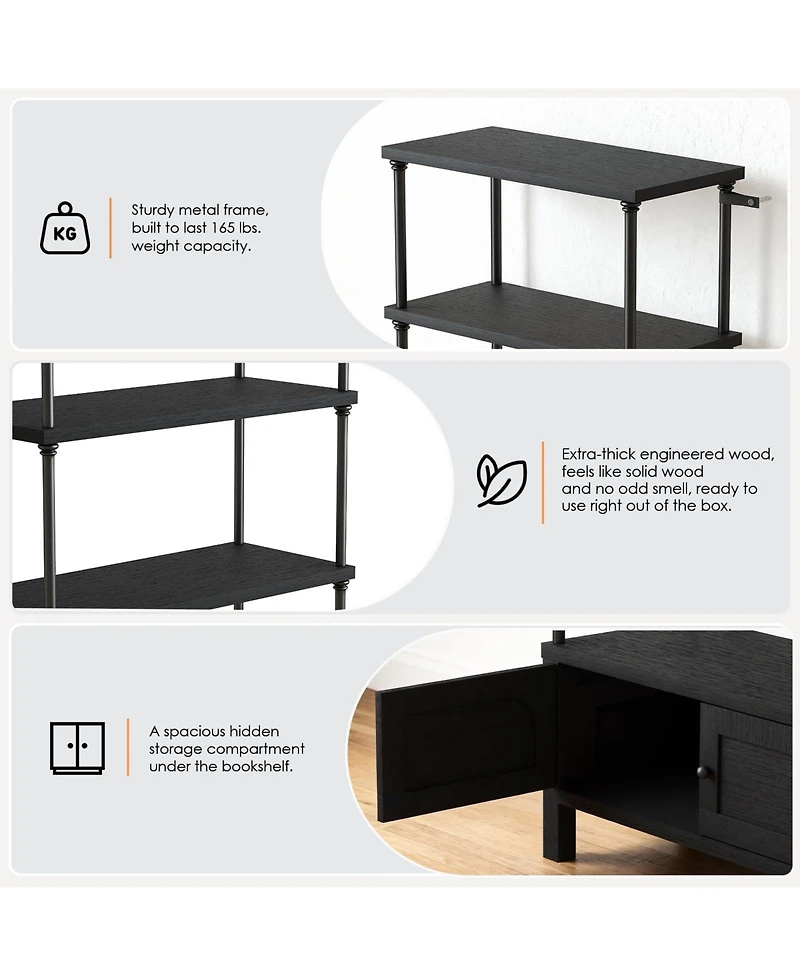 KG

Sturdy metal frame, built to last 165 lbs. weight capacity.

Extra-thick engineered wood, feels like solid wood and no odd smell, ready to use right out of the box.

A spacious hidden storage compartment under the bookshelf.