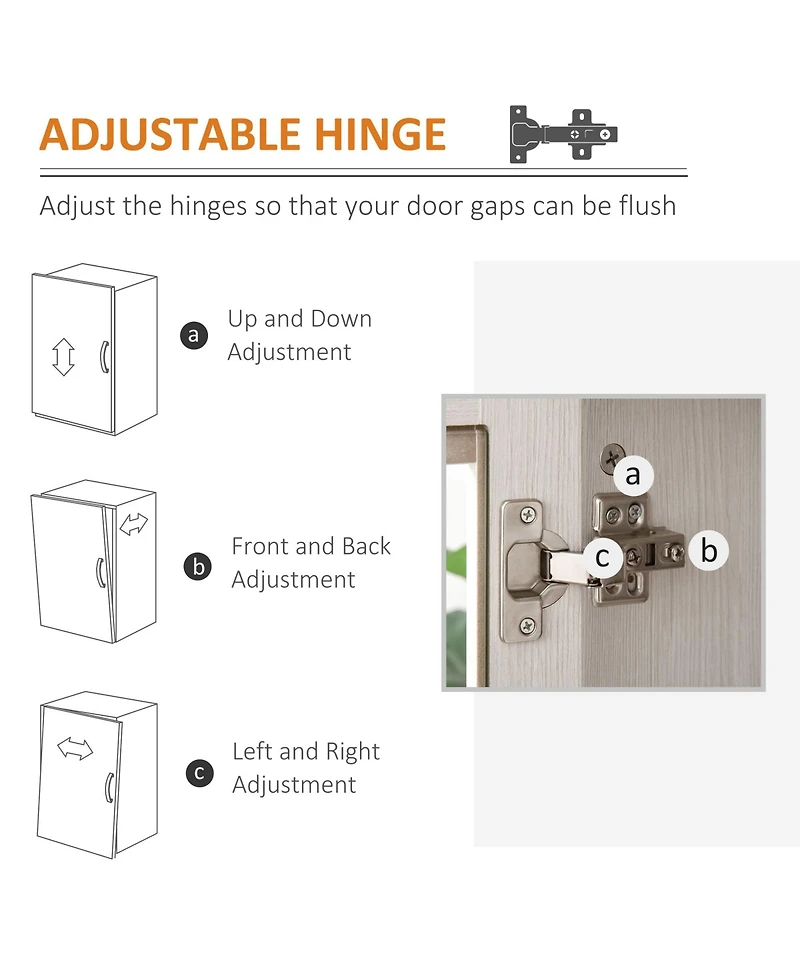 ADJUSTABLE HINGE

Adjust the hinges so that your door gaps can be flush

a Up and Down Adjustment

b Front and Back Adjustment

c Left and Right Adjustment

a
c
b