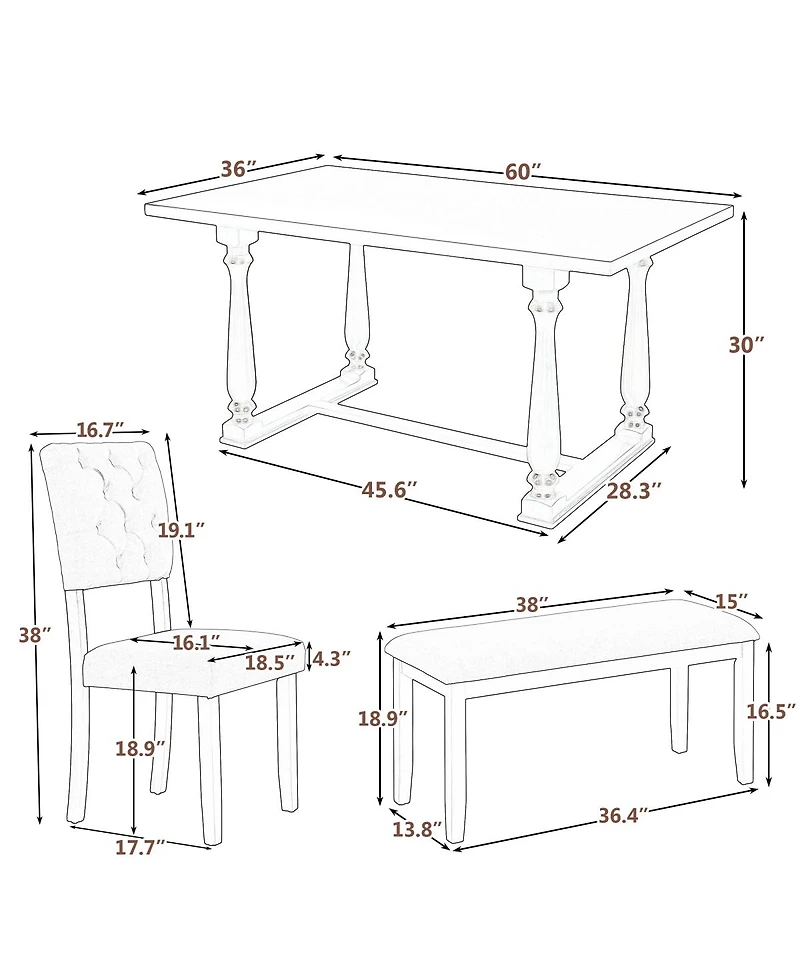 36″
60″
30″
45.6″
28.3″
16.7″
19.1″
38″
16.1″
18.5″
4.3″
18.9″
17.7″
38″
15″
18.9″
16.5″
13.8″
36.4″