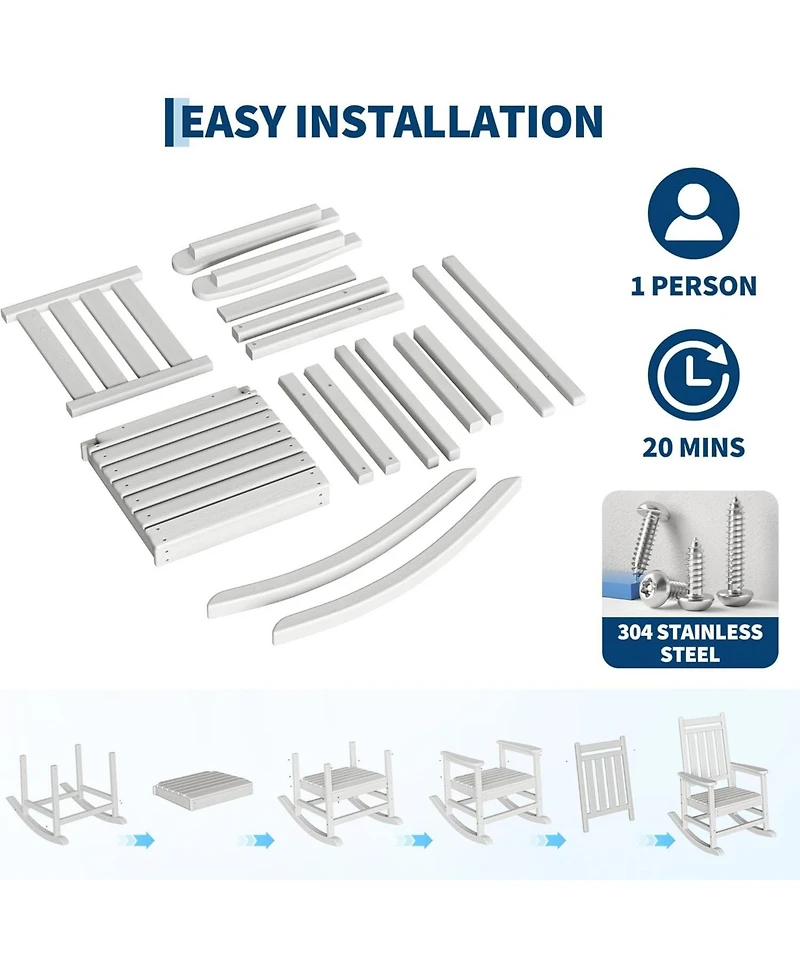 EASY INSTALLATION

1 PERSON

20 MINS

304 STAINLESS STEEL