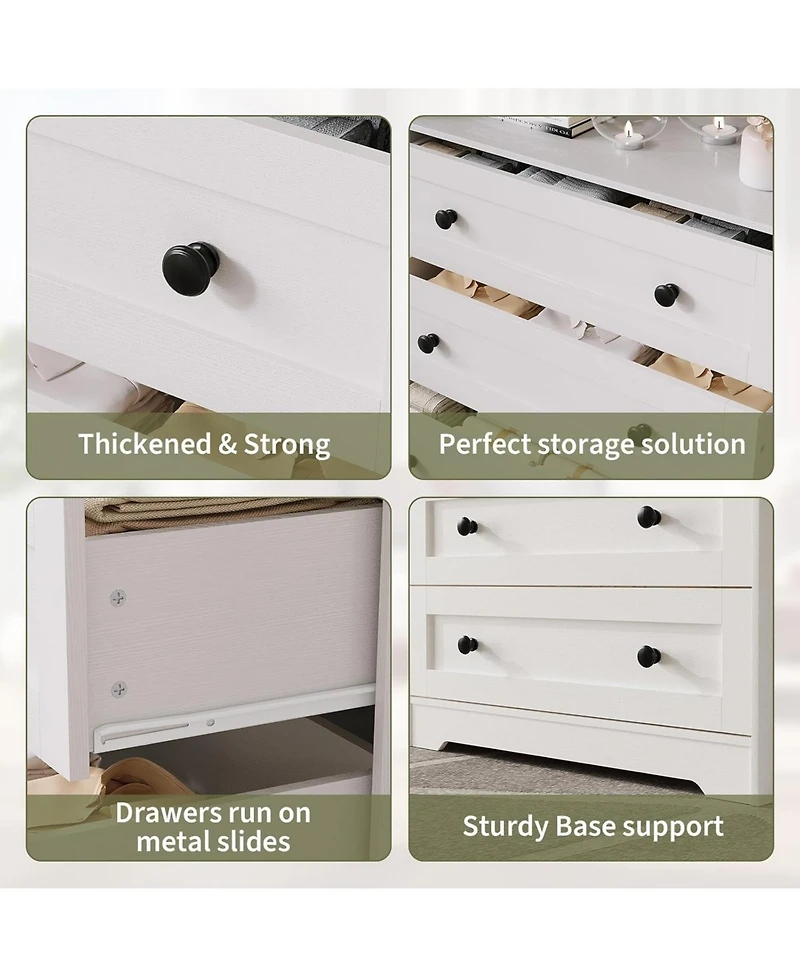 Thickened & Strong

Perfect storage solution

Drawers run on metal slides

Sturdy Base support