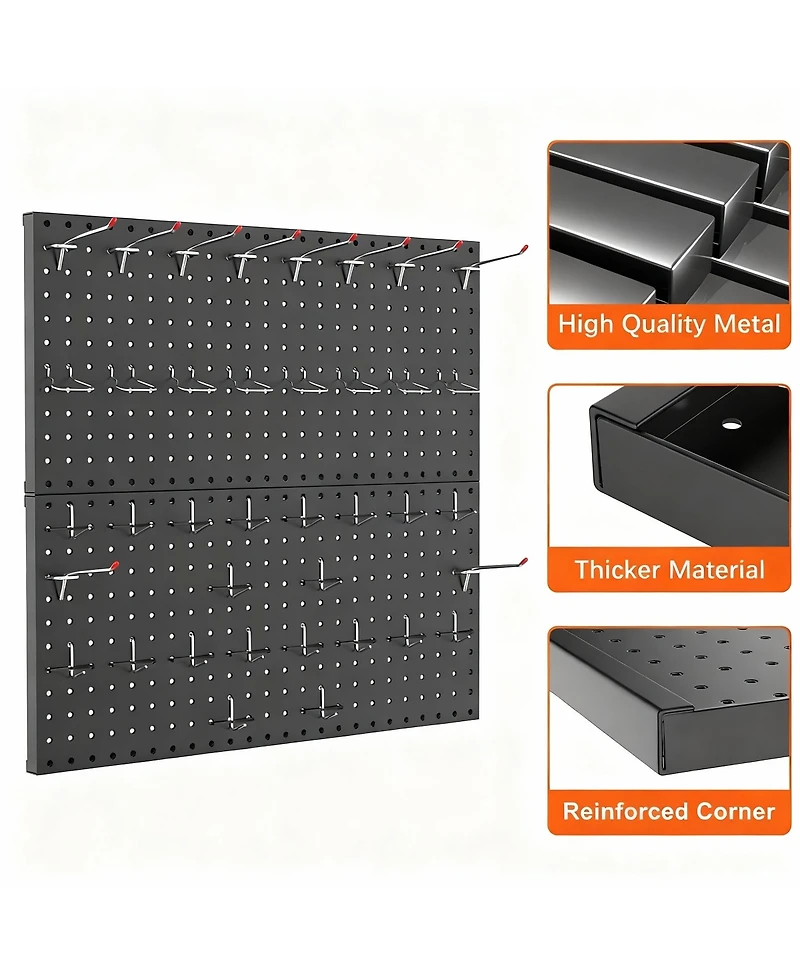 High Quality Metal

Thicker Material

Reinforced Corner