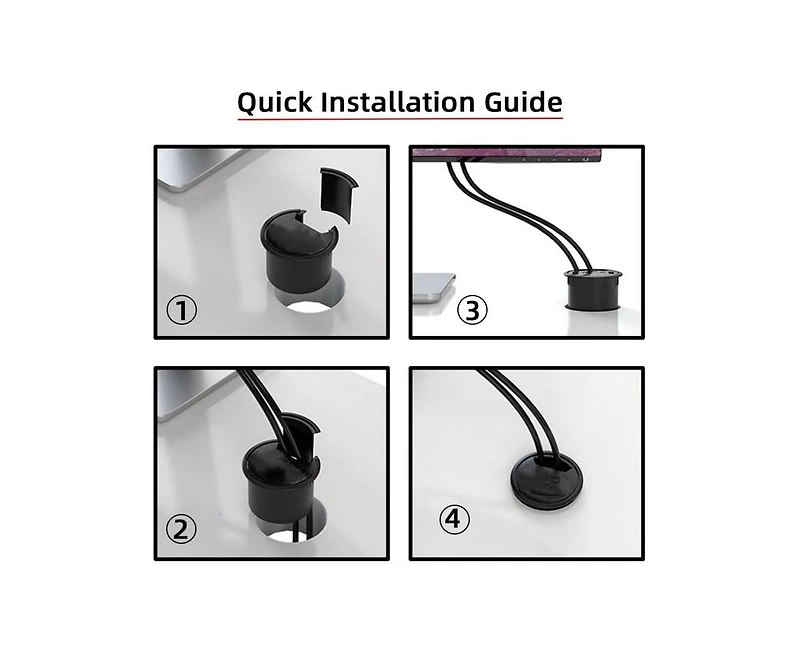 Quick Installation Guide

①

③

②

④