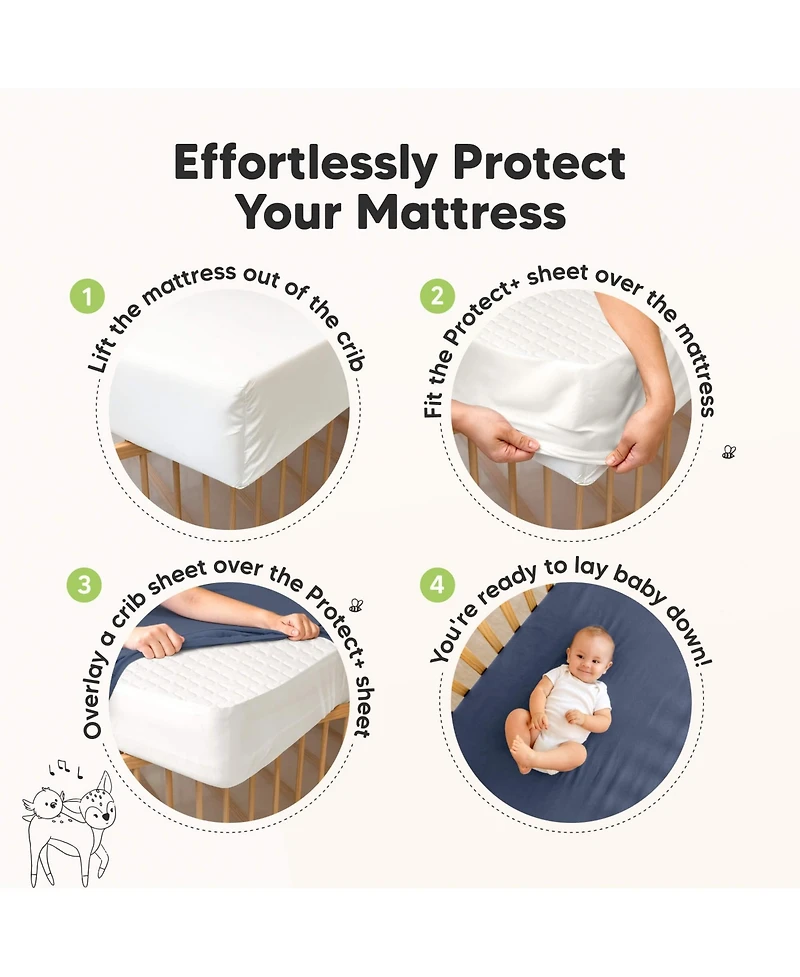 Effortlessly Protect Your Mattress

1
Lift the mattress out of the crib

2
Fit the Protect+ sheet over the mattress

3
Overlay a crib sheet over the Protect+ sheet

4
You're ready to lay baby down!