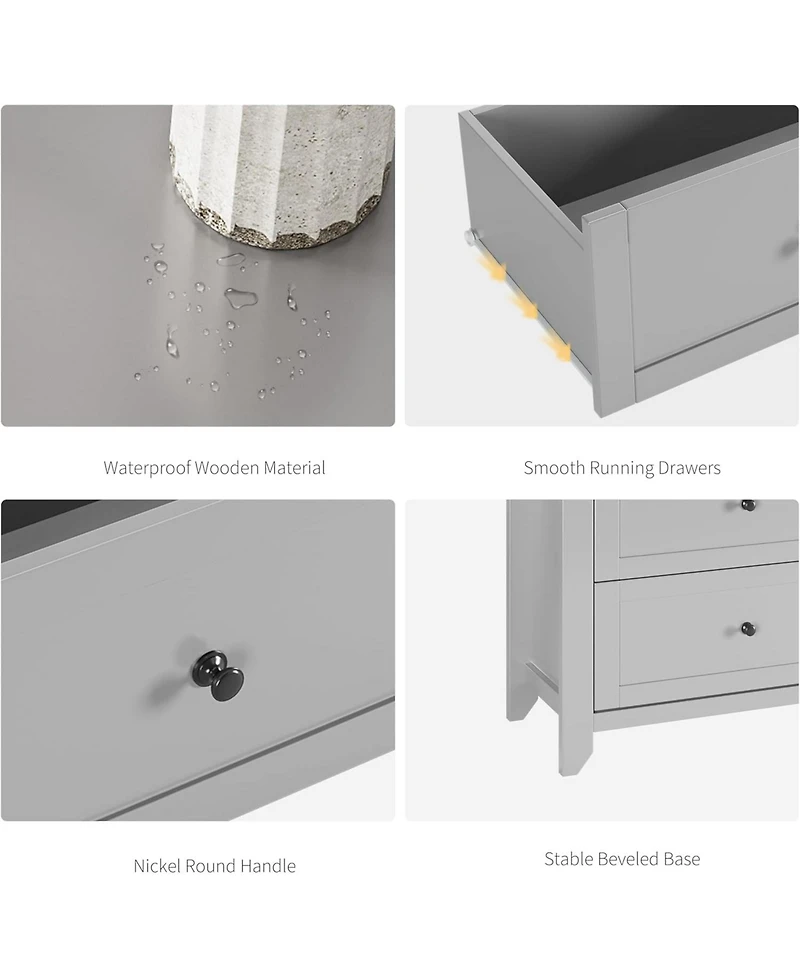 Waterproof Wooden Material

Smooth Running Drawers

Nickel Round Handle

Stable Beveled Base