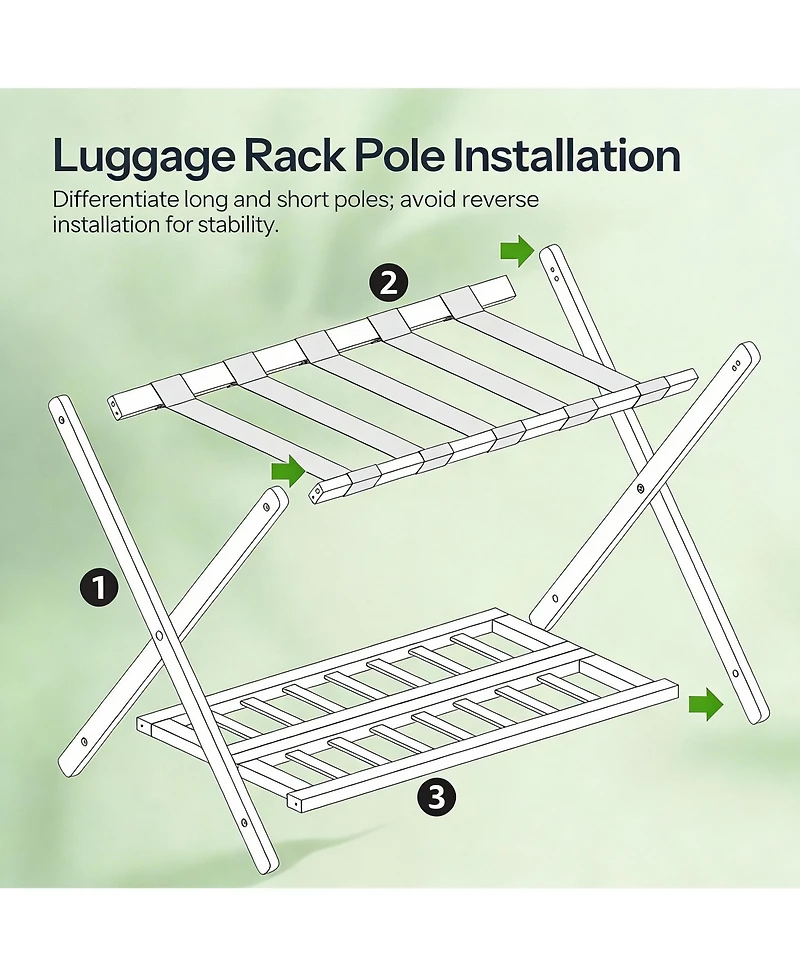 Luggage Rack Pole Installation

Differentiate long and short poles; avoid reverse installation for stability.

2

1

3