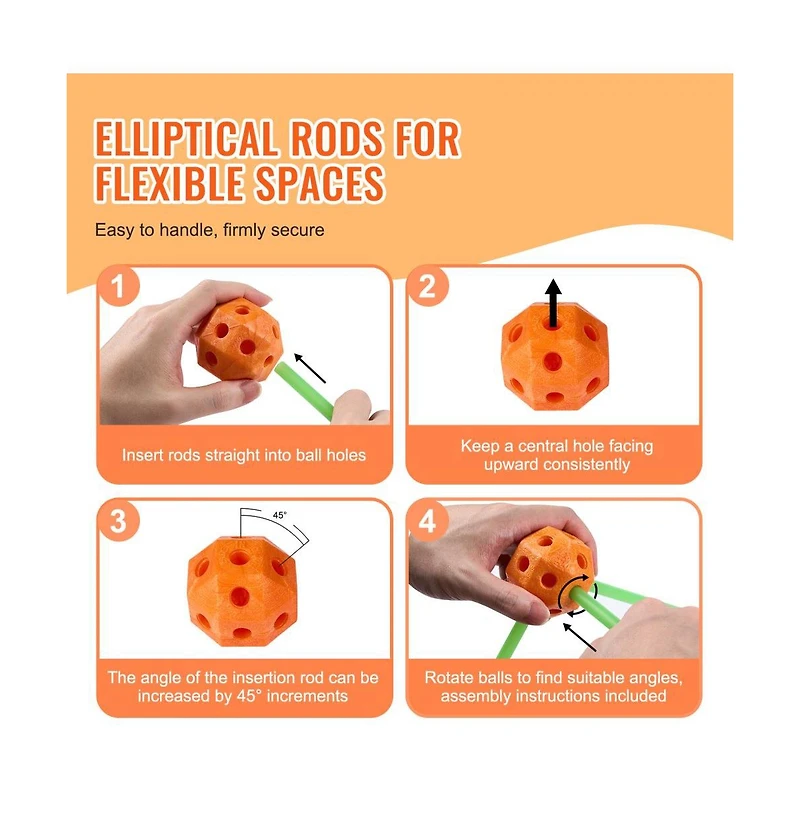 ELLIPTICAL RODS FOR FLEXIBLE SPACES

Easy to handle, firmly secure

1

Insert rods straight into ball holes

2

Keep a central hole facing upward consistently

3

45°

The angle of the insertion rod can be increased by 45° increments

4

Rotate balls to find suitable angles, assembly instructions included