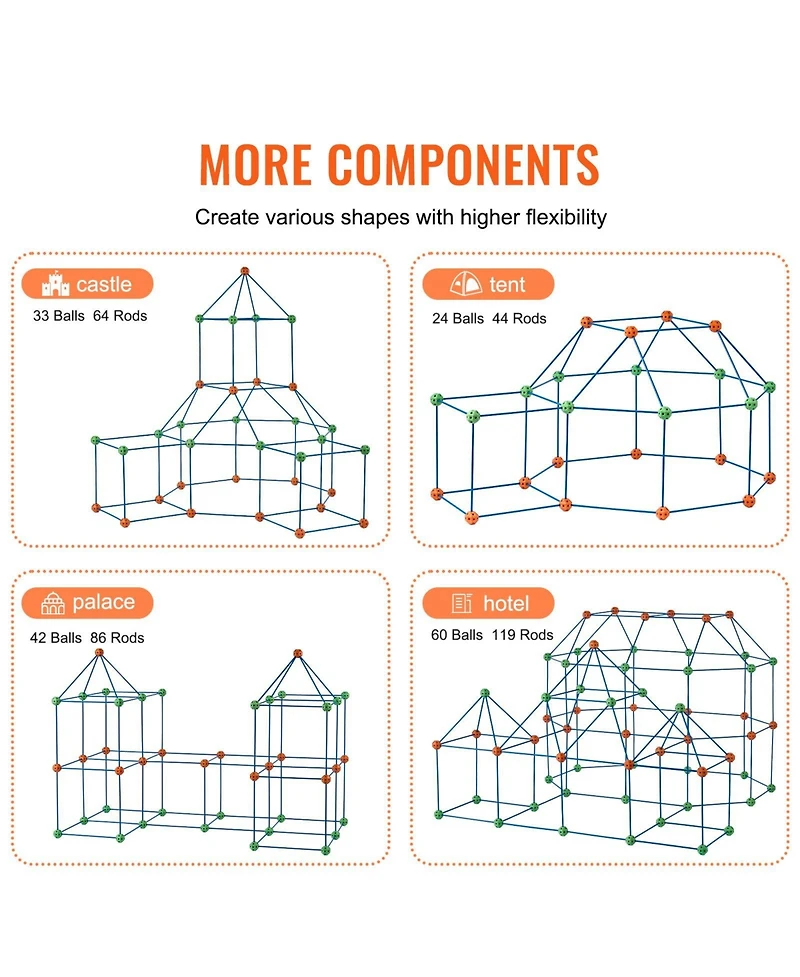 MORE COMPONENTS

Create various shapes with higher flexibility

castle

33 Balls 64 Rods

tent

24 Balls 44 Rods

palace

42 Balls 86 Rods

hotel

60 Balls 119 Rods