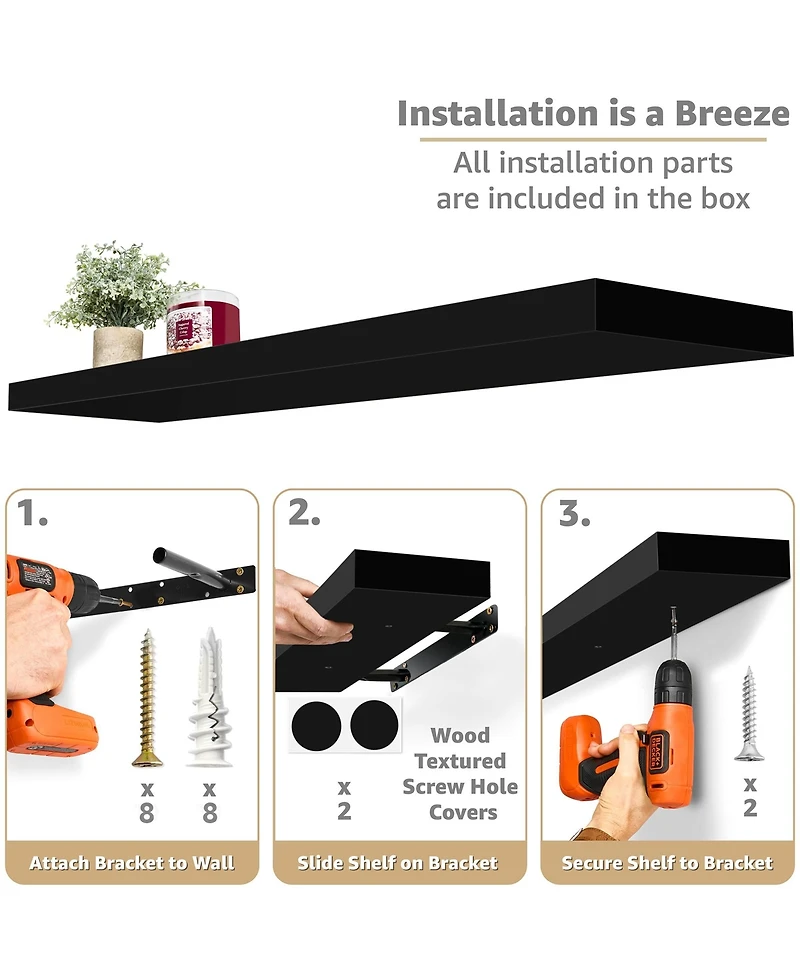 Installation is a Breeze

All installation parts are included in the box

1.

x 8

x 8

Attach Bracket to Wall

2.

x 2

Wood Textured Screw Hole Covers

Slide Shelf on Bracket

3.

BLACK+DECKER

x 2

Secure Shelf to Bracket