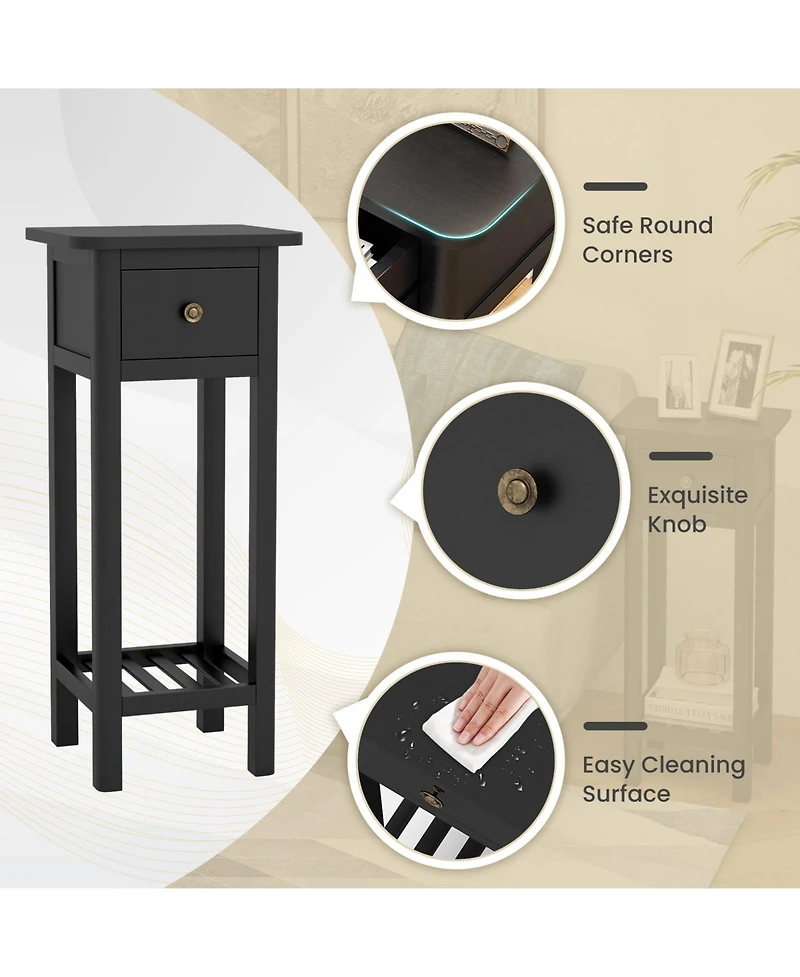 Safe Round Corners

Exquisite Knob

Easy Cleaning Surface