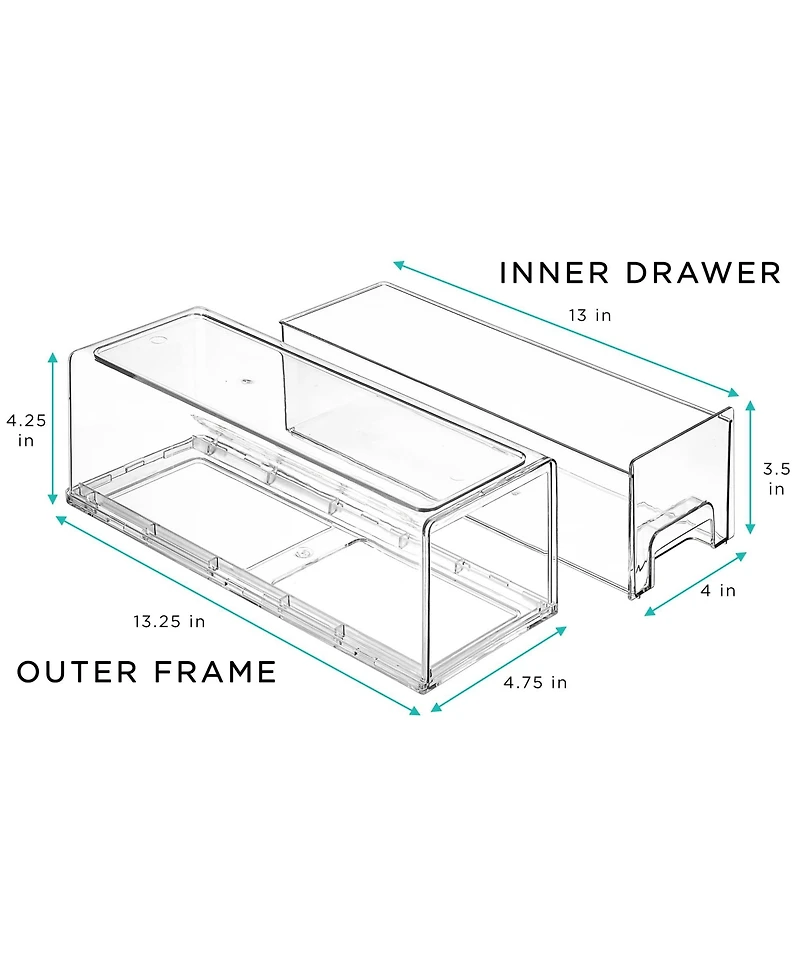 INNER DRAWER

13 in

3.5 in

4 in

4.25 in

13.25 in

OUTER FRAME

4.75 in