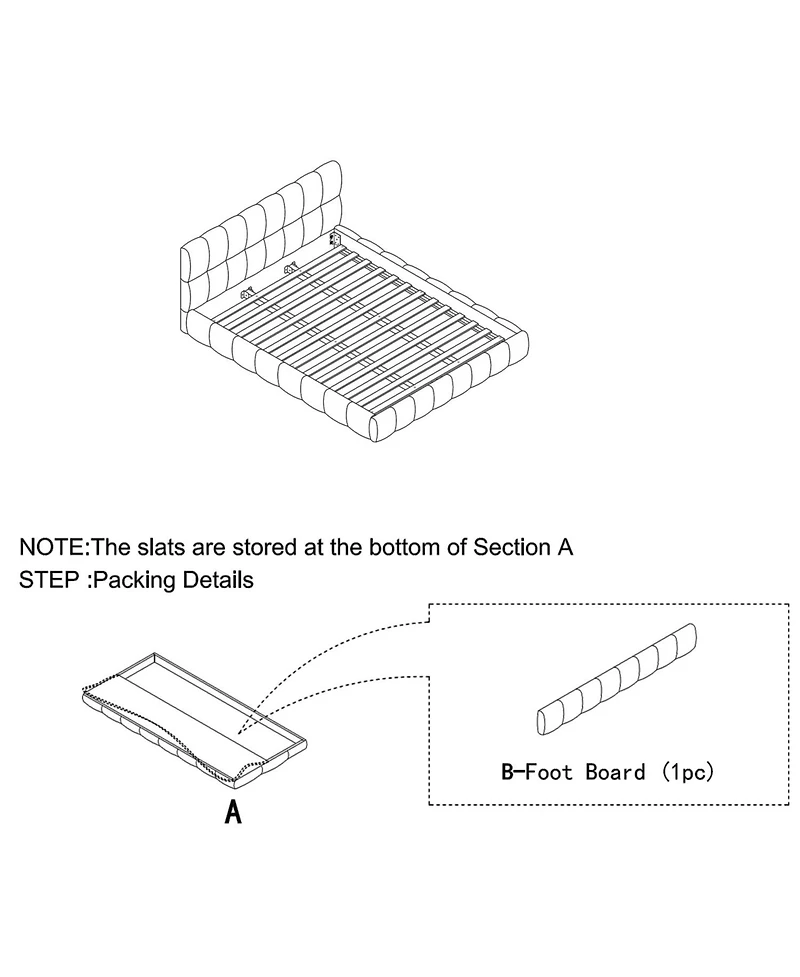 NOTE:The slats are stored at the bottom of Section A
STEP :Packing Details

A

B-Foot Board (1pc)