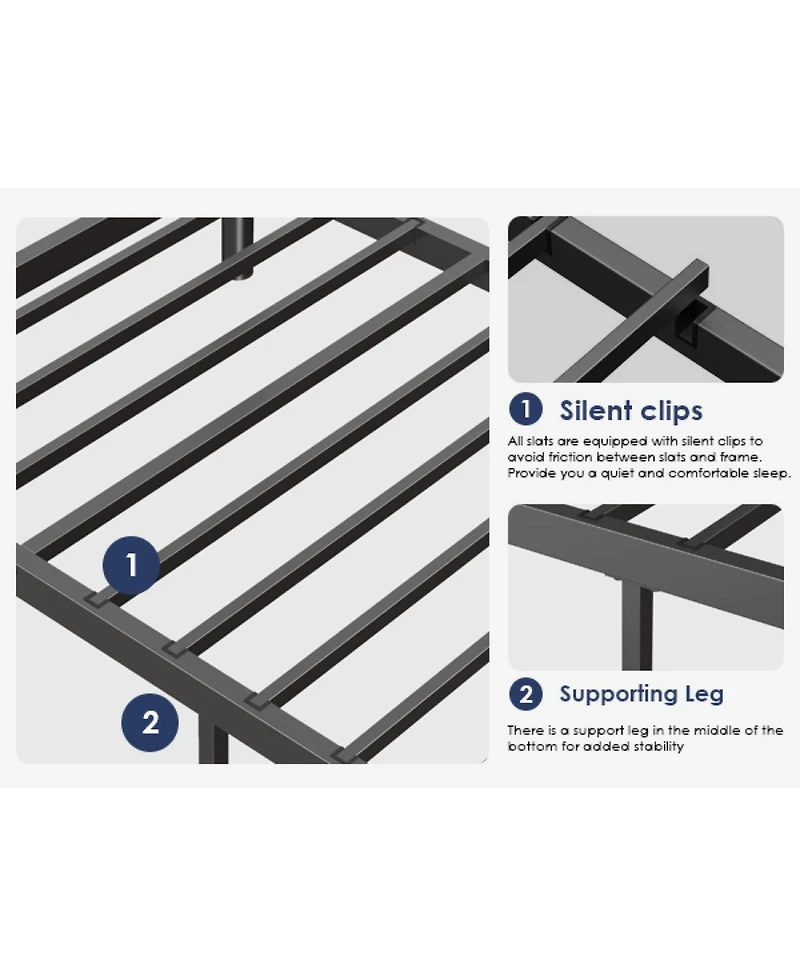 1

2

1 Silent clips

All slats are equipped with silent clips to avoid friction between slats and frame. Provide you a quiet and comfortable sleep.

2 Supporting Leg

There is a support leg in the middle of the bottom for added stability