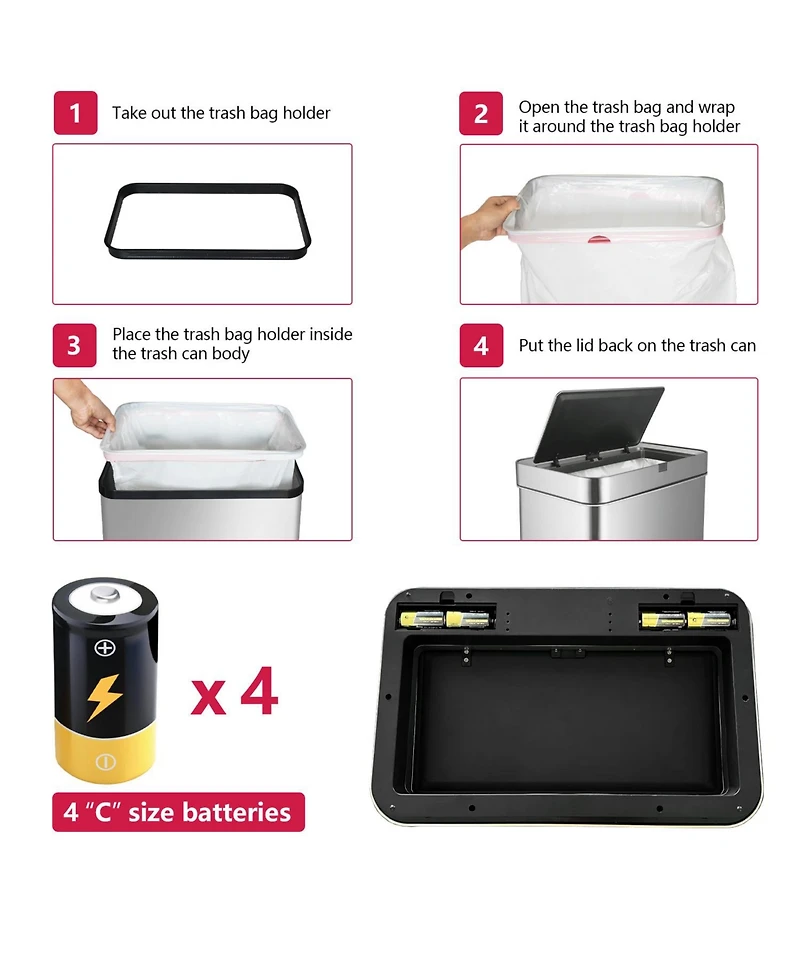 1 Take out the trash bag holder

2 Open the trash bag and wrap it around the trash bag holder

3 Place the trash bag holder inside the trash can body

4 Put the lid back on the trash can

x 4

4 "C" size batteries