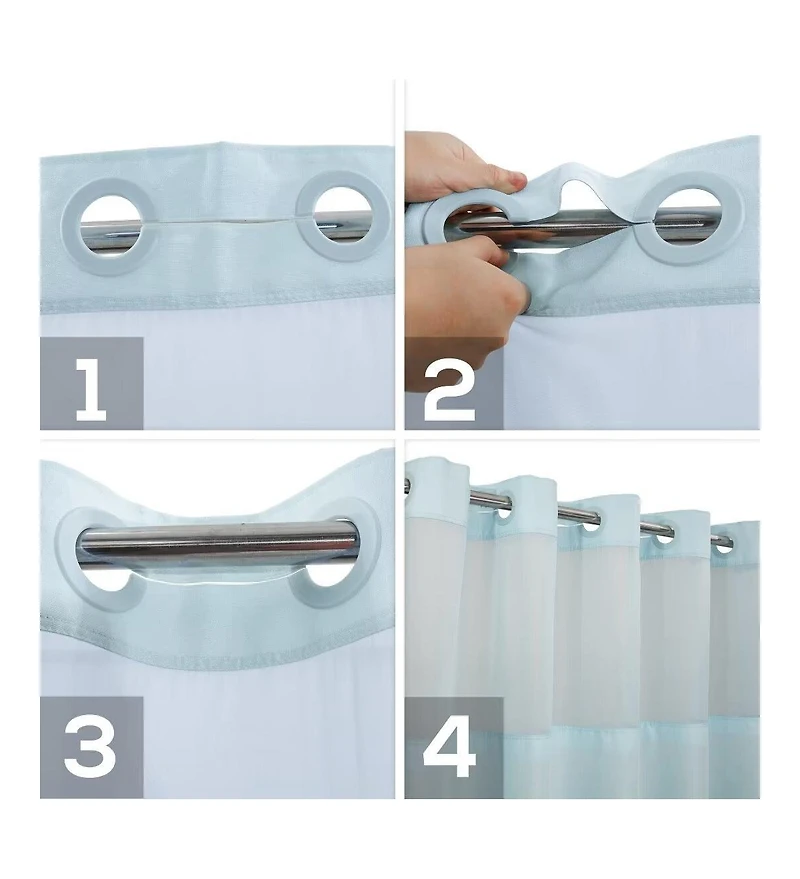 1

2

3

4