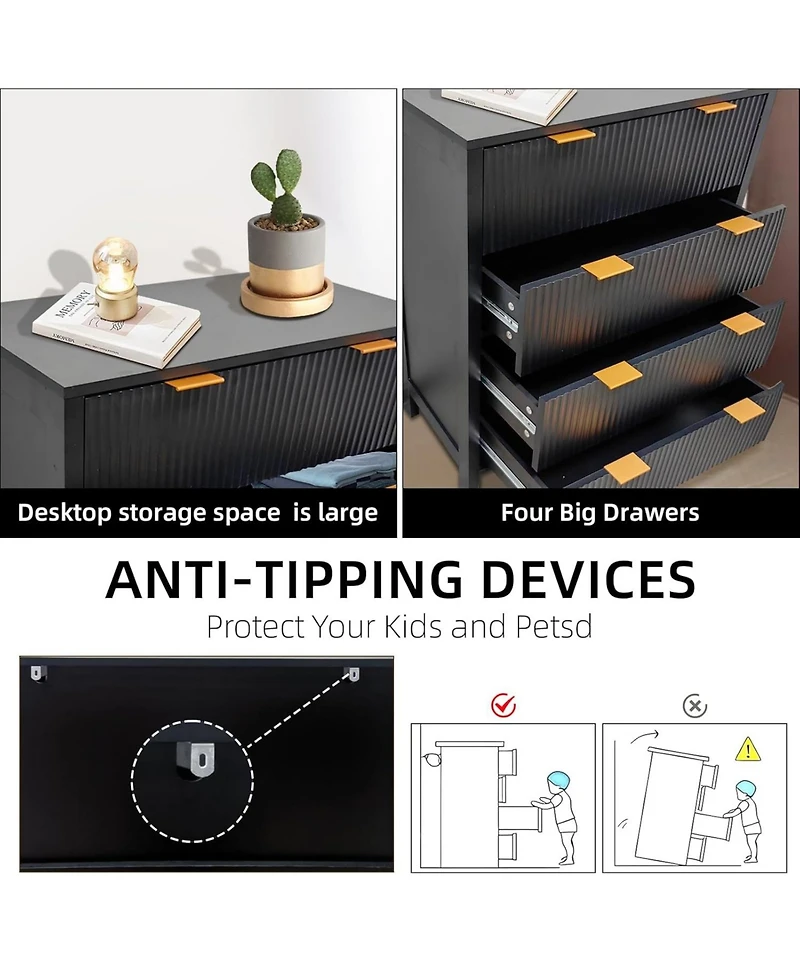 MEMORY

Desktop storage space is large

Four Big Drawers

ANTI-TIPPING DEVICES

Protect Your Kids and Petsd