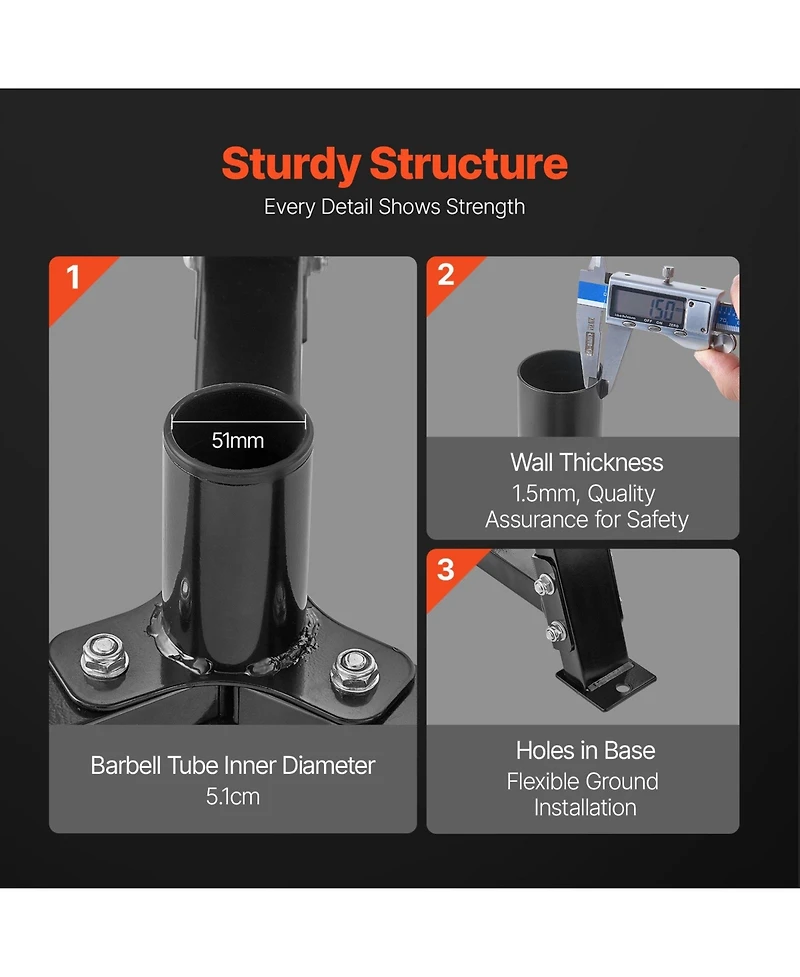 Sturdy Structure
Every Detail Shows Strength

1

51mm

Barbell Tube Inner Diameter
5.1cm

2

1.50

Wall Thickness
1.5mm, Quality Assurance for Safety

3

Holes in Base
Flexible Ground Installation