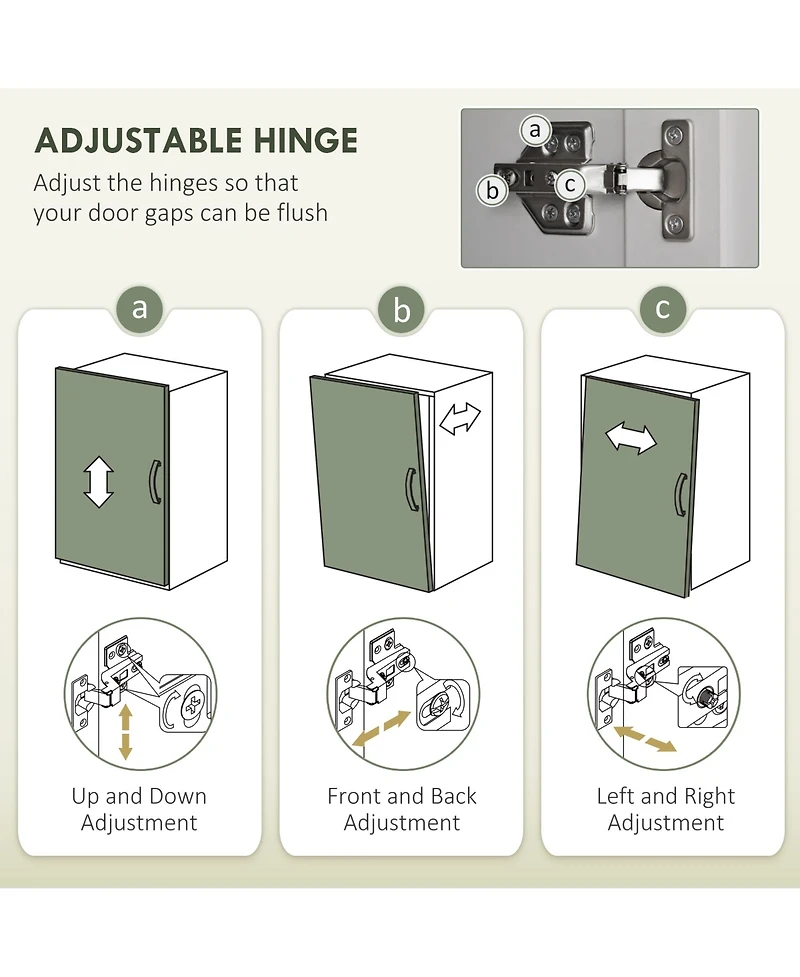 ADJUSTABLE HINGE

Adjust the hinges so that your door gaps can be flush

a

b

c

a

Up and Down Adjustment

b

Front and Back Adjustment

c

Left and Right Adjustment