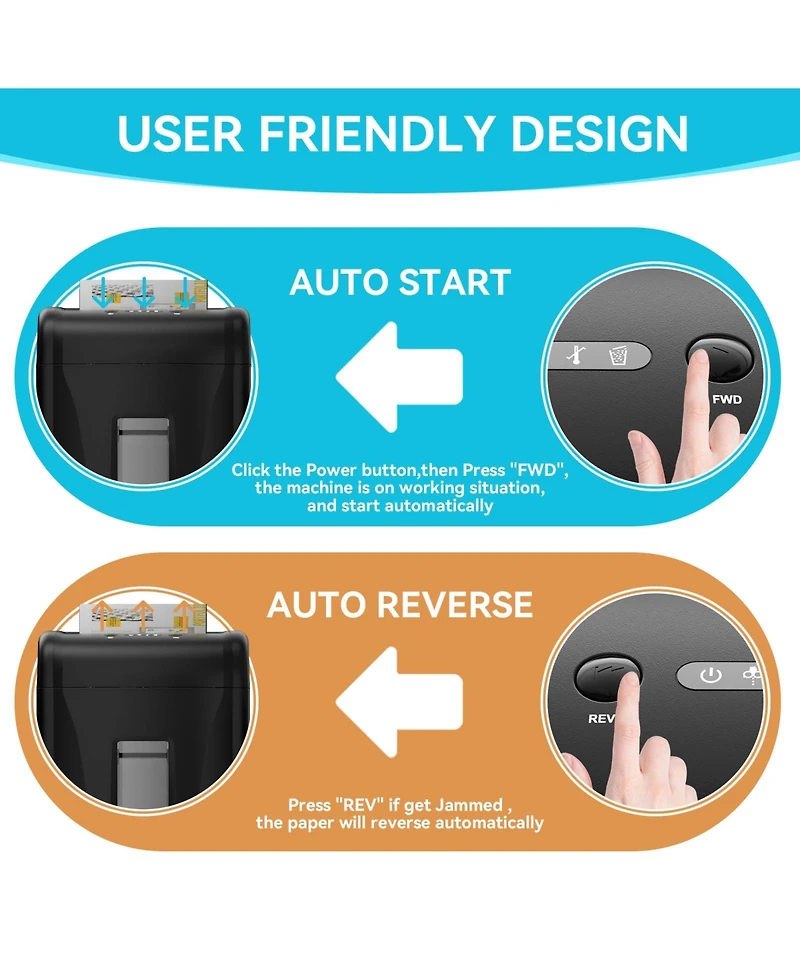 USER FRIENDLY DESIGN

AUTO START

FWD

Click the Power button,then Press "FWD", the machine is on working situation, and start automatically

AUTO REVERSE

REV

Press "REV" if get Jammed , the paper will reverse automatically