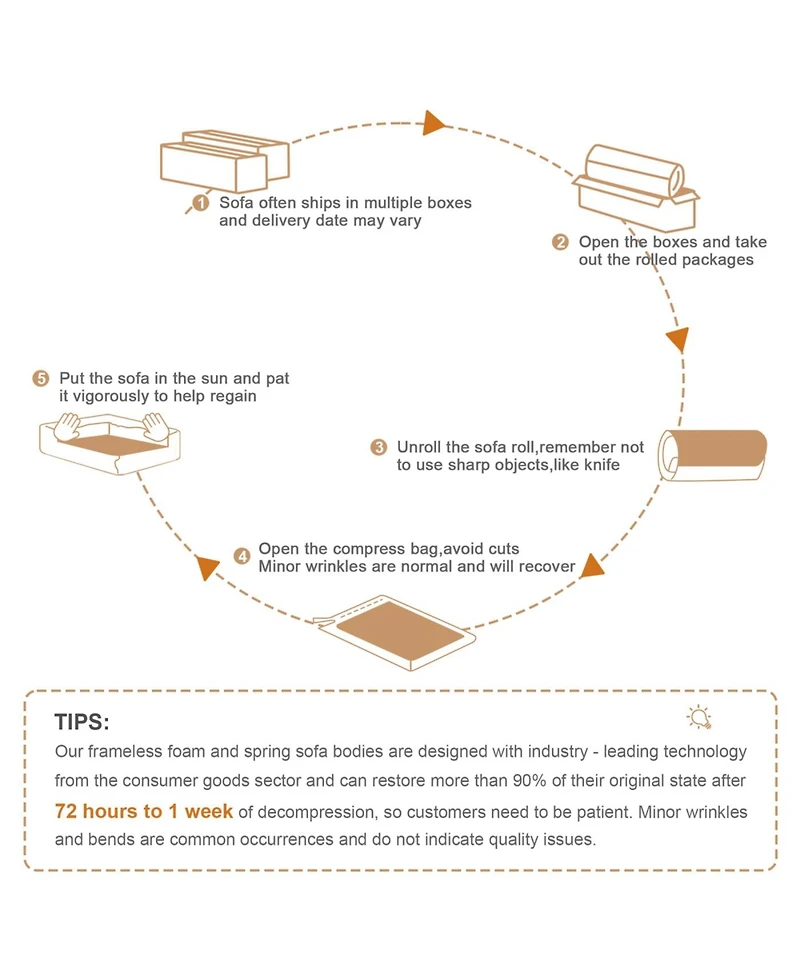 1 Sofa often ships in multiple boxes and delivery date may vary

2 Open the boxes and take out the rolled packages

3 Unroll the sofa roll,remember not to use sharp objects,like knife

4 Open the compress bag,avoid cuts Minor wrinkles are normal and will recover

5 Put the sofa in the sun and pat it vigorously to help regain

TIPS:

Our frameless foam and spring sofa bodies are designed with industry - leading technology from the consumer goods sector and can restore more than 90% of their original state after 72 hours to 1 week of decompression, so customers need to be patient. Minor wrinkles and bends are common occurrences and do not indicate quality issues.