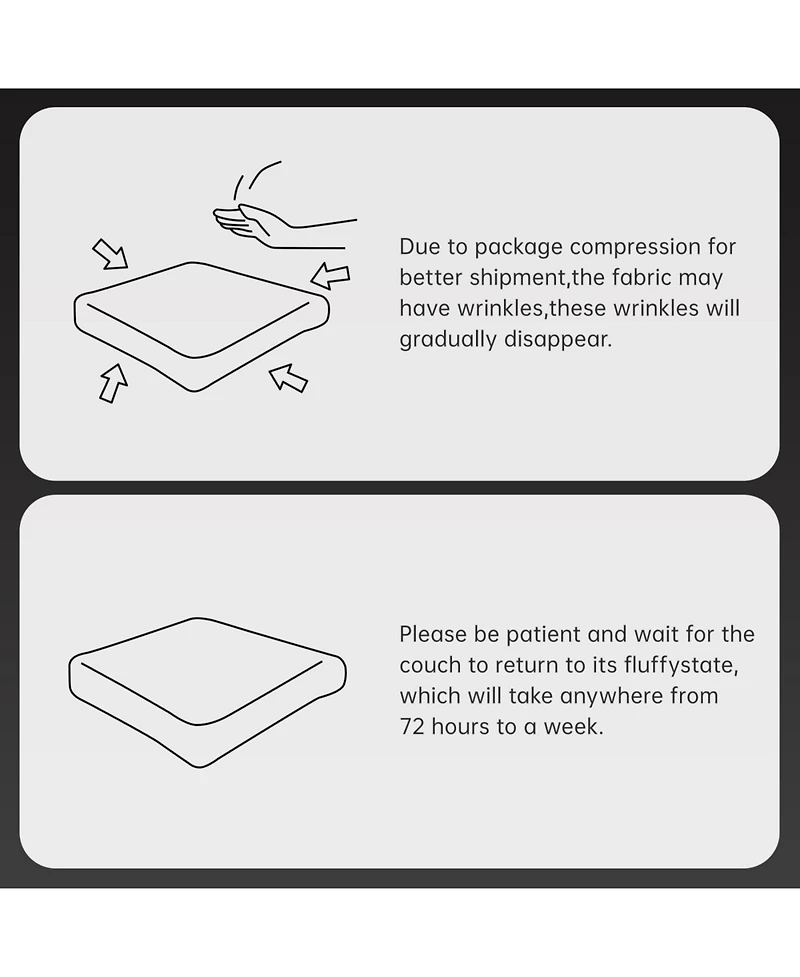 Due to package compression for better shipment,the fabric may have wrinkles,these wrinkles will gradually disappear.

Please be patient and wait for the couch to return to its fluffystate, which will take anywhere from 72 hours to a week.