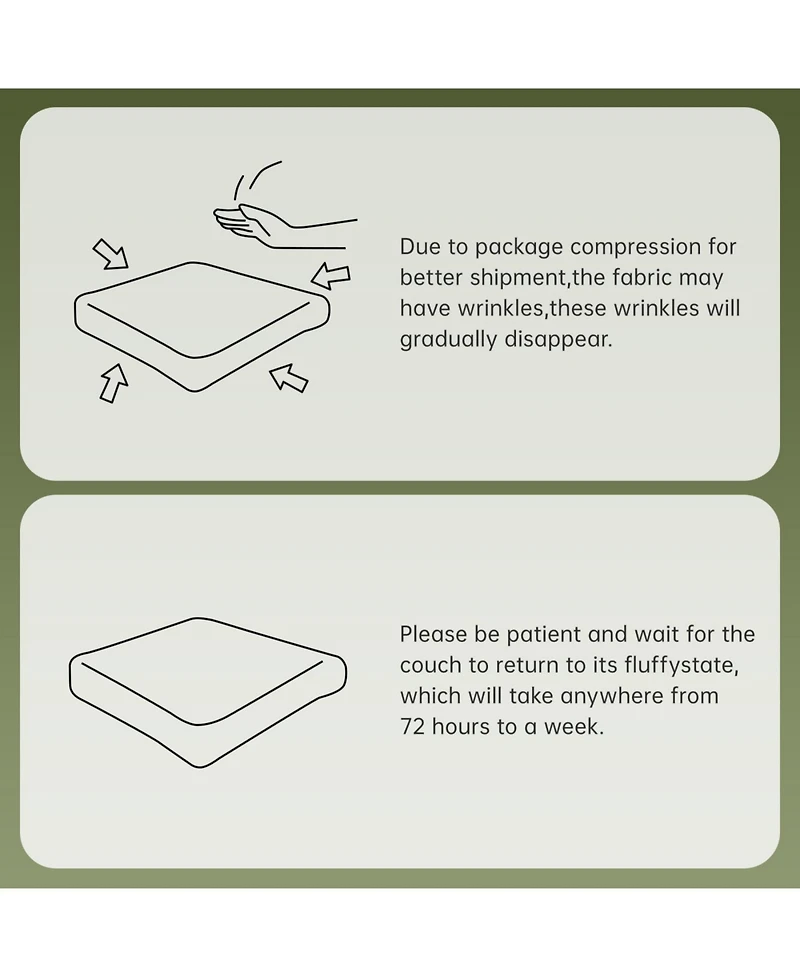 Due to package compression for better shipment,the fabric may have wrinkles,these wrinkles will gradually disappear.

Please be patient and wait for the couch to return to its fluffystate, which will take anywhere from 72 hours to a week.