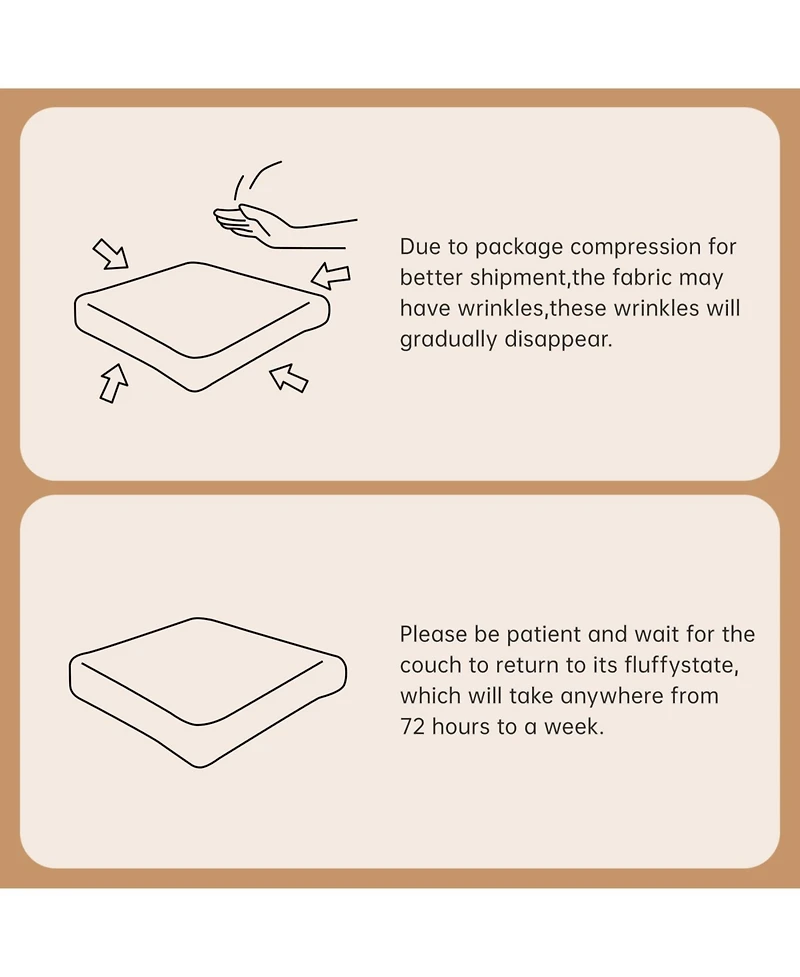 Due to package compression for better shipment,the fabric may have wrinkles,these wrinkles will gradually disappear.

Please be patient and wait for the couch to return to its fluffystate, which will take anywhere from 72 hours to a week.