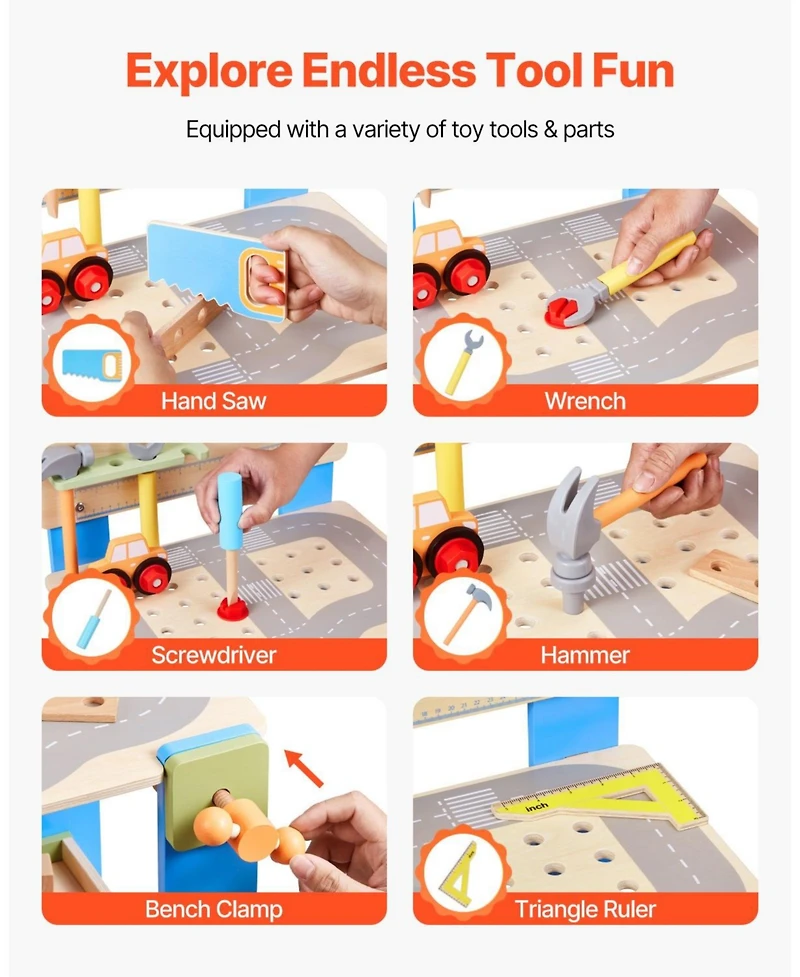 Explore Endless Tool Fun

Equipped with a variety of toy tools & parts

Hand Saw

Wrench

Screwdriver

Hammer

Bench Clamp

inch

Triangle Ruler