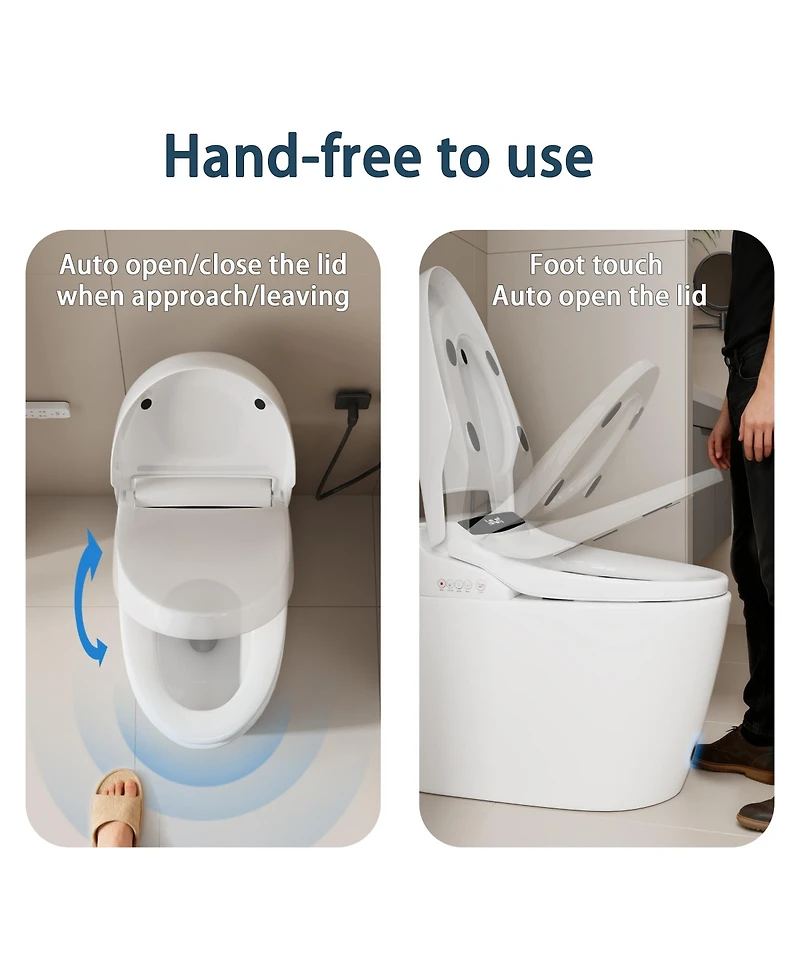 Hand-free to use

Auto open/close the lid when approach/leaving

Foot touch
Auto open the lid