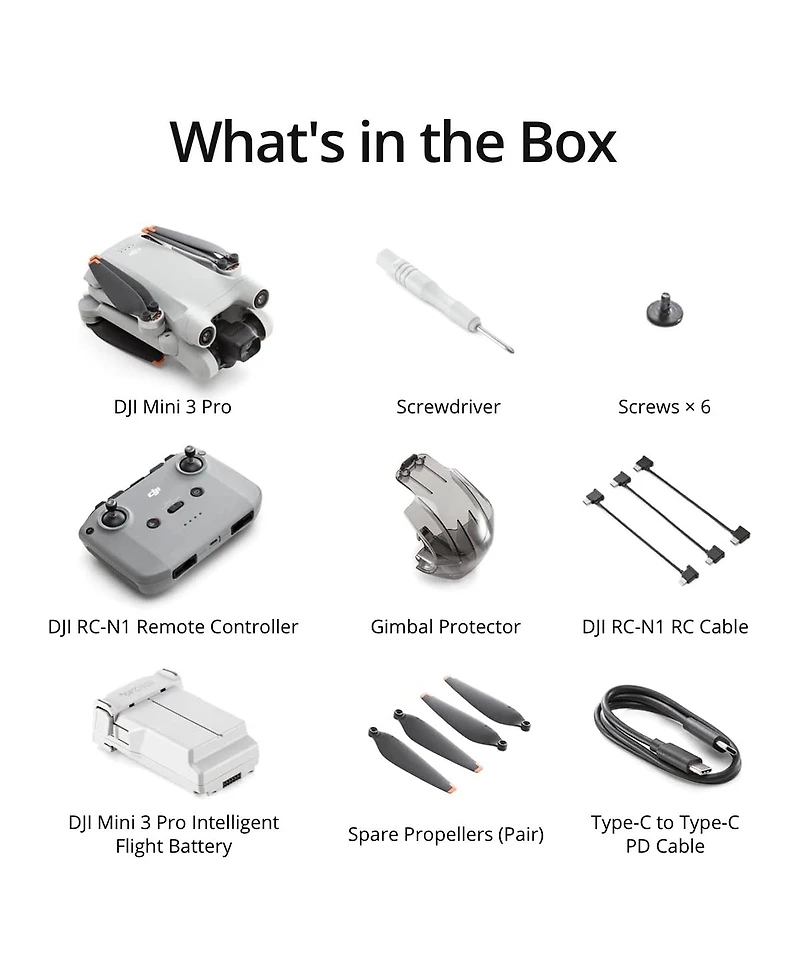 What's in the Box

DJI Mini 3 Pro

Screwdriver

Screws × 6

DJI RC-N1 Remote Controller

Gimbal Protector

DJI RC-N1 RC Cable

DJI Mini 3 Pro Intelligent Flight Battery

Spare Propellers (Pair)

Type-C to Type-C PD Cable