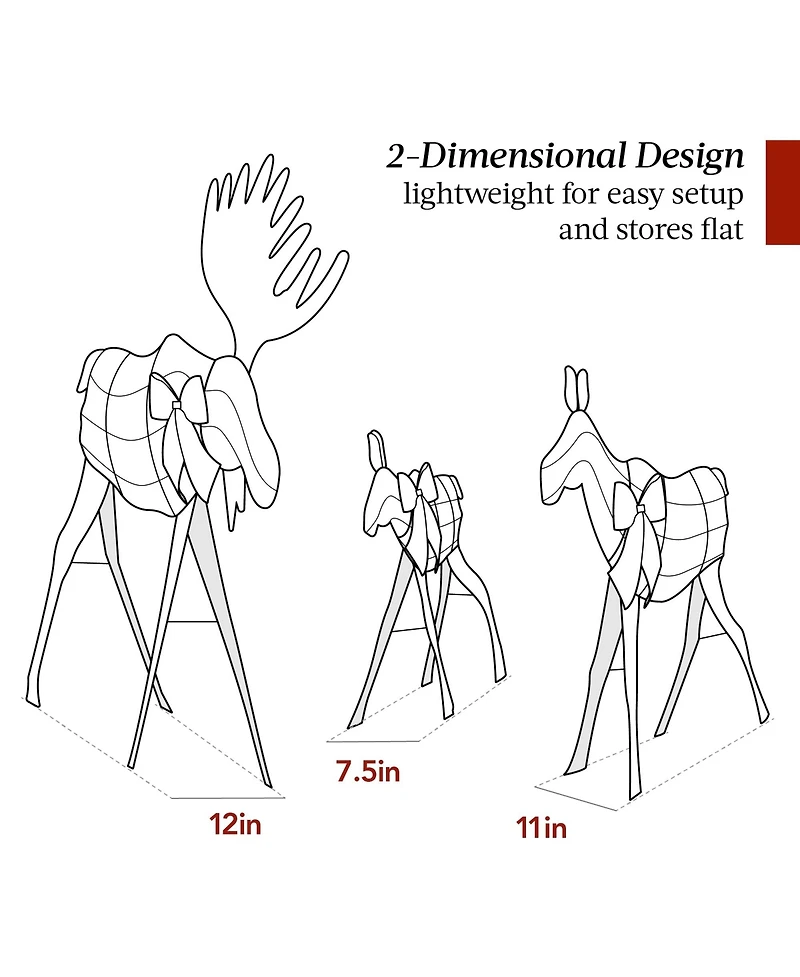 2-Dimensional Design
lightweight for easy setup and stores flat

12in

7.5in

11in