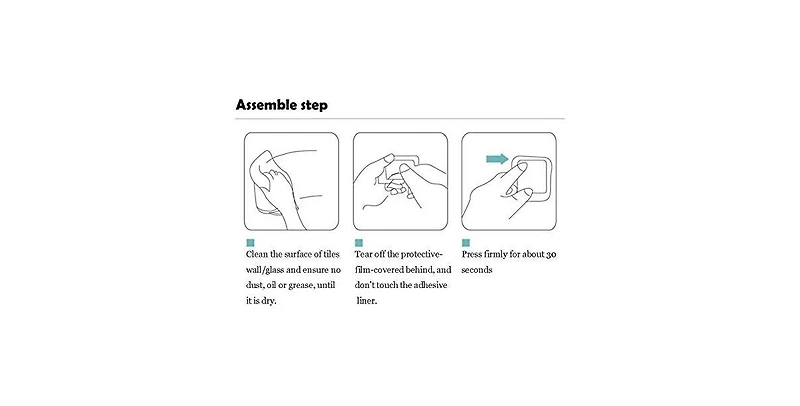 Assemble step

Clean the surface of tiles wall/glass and ensure no dust, oil or grease, until it is dry.

Tear off the protective-film-covered behind, and don't touch the adhesive liner.

Press firmly for about 30 seconds