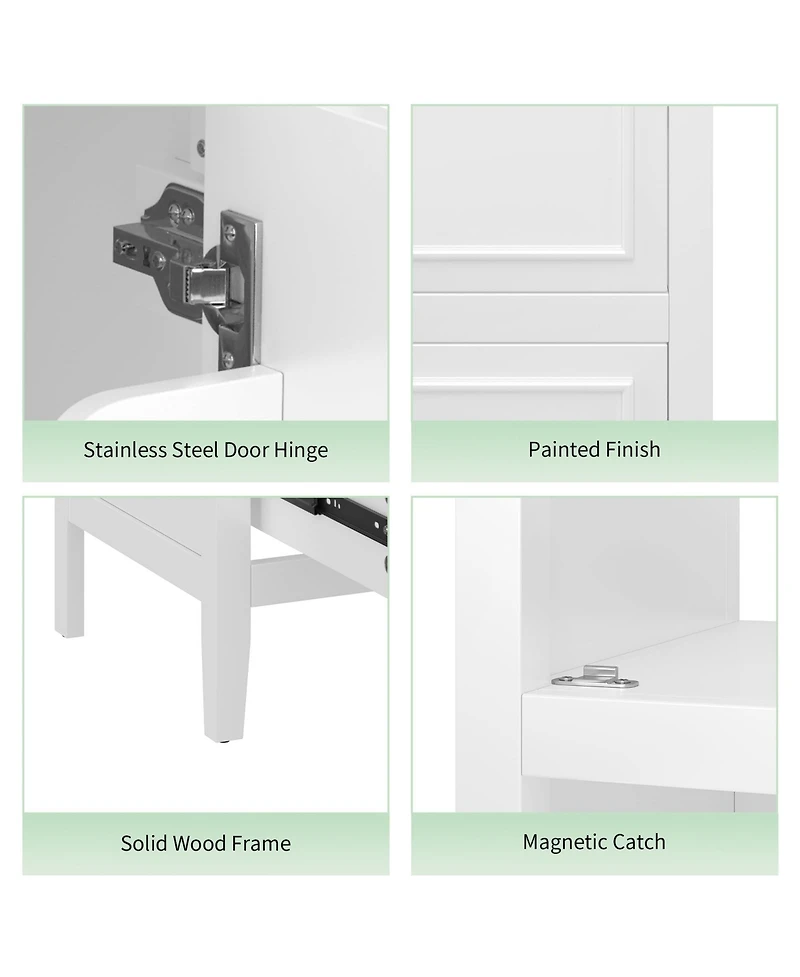 Stainless Steel Door Hinge

Painted Finish

Solid Wood Frame

Magnetic Catch