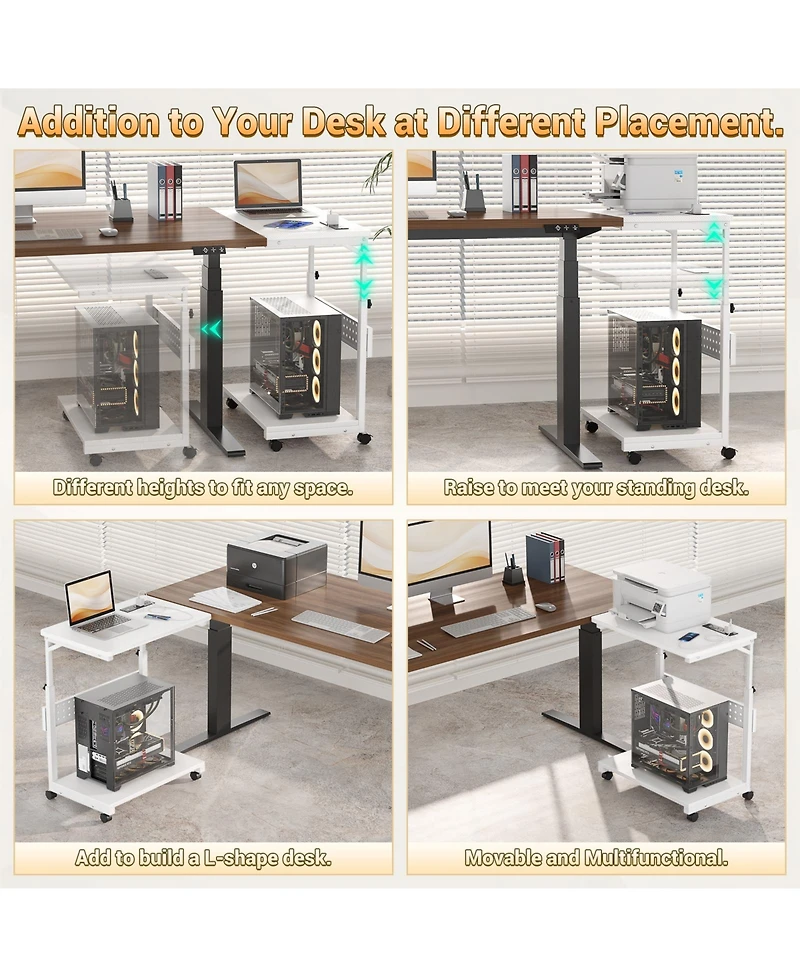 Addition to Your Desk at Different Placement.

Different heights to fit any space.

Raise to meet your standing desk.

Add to build a L-shape desk.

Movable and Multifunctional.