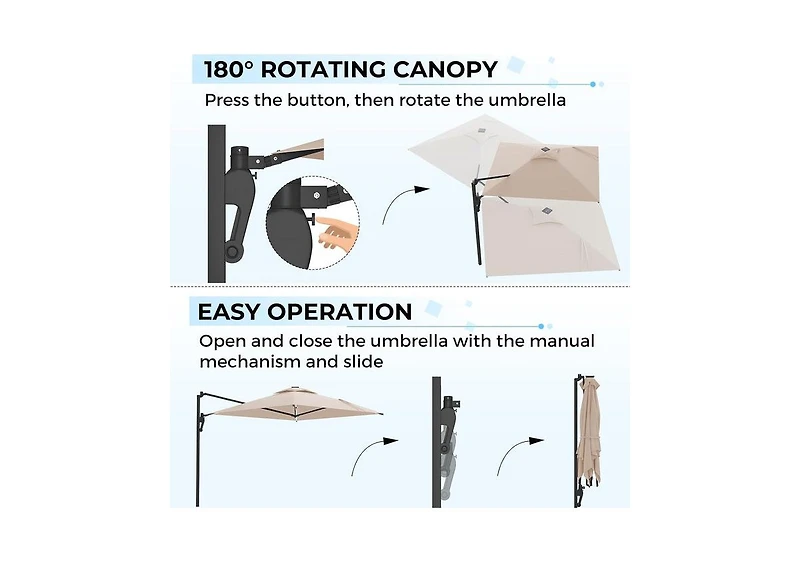 180° ROTATING CANOPY

Press the button, then rotate the umbrella

EASY OPERATION

Open and close the umbrella with the manual mechanism and slide