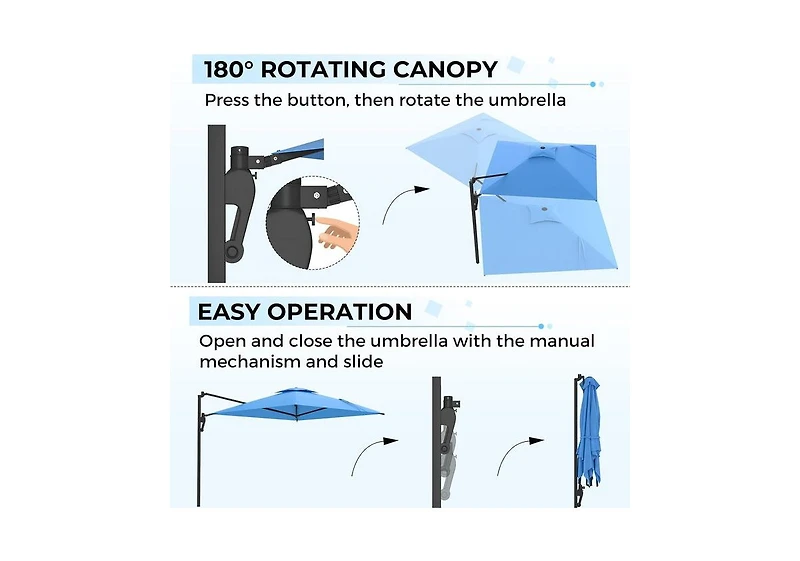 180° ROTATING CANOPY

Press the button, then rotate the umbrella

EASY OPERATION

Open and close the umbrella with the manual mechanism and slide