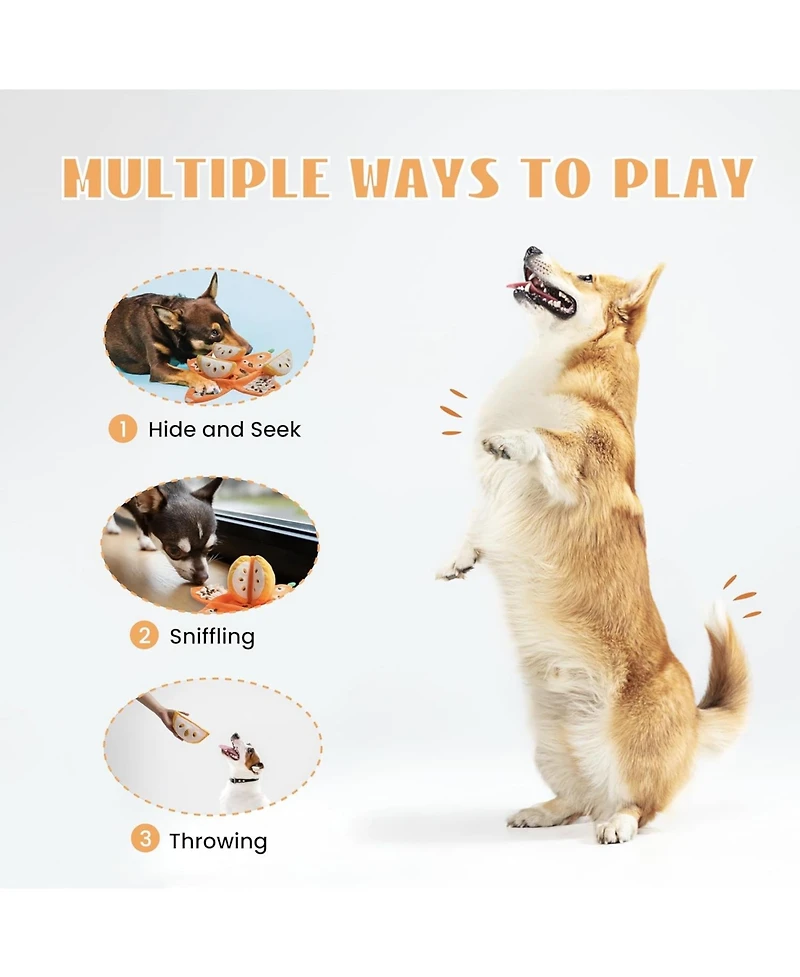 MULTIPLE WAYS TO PLAY

1 Hide and Seek

2 Sniffling

3 Throwing