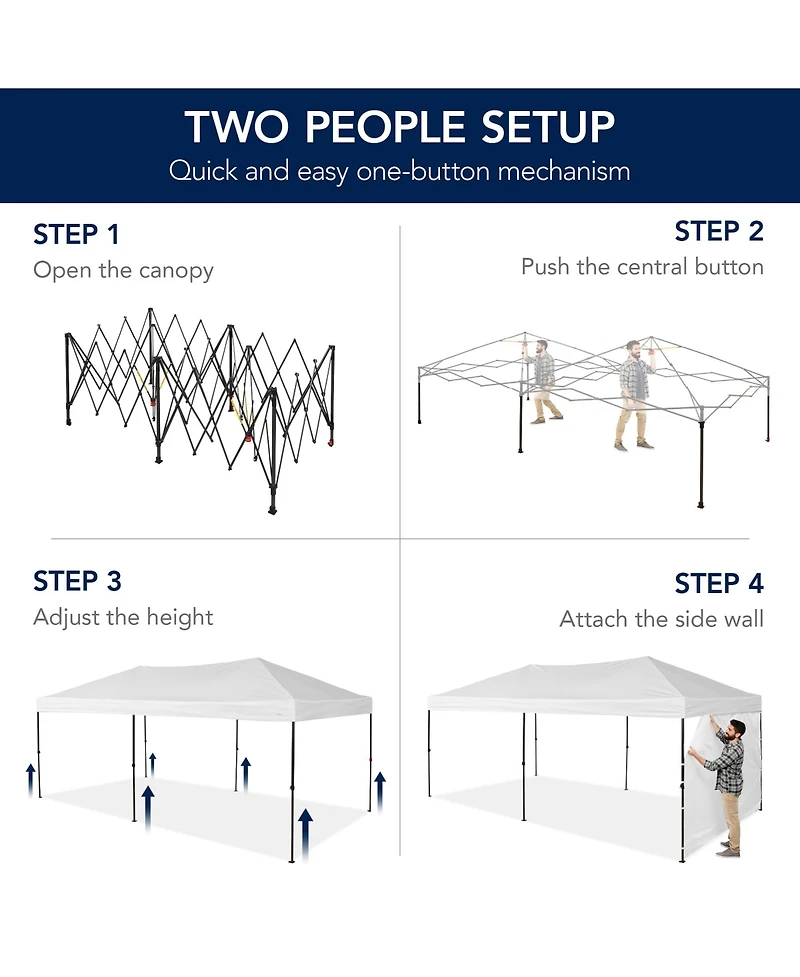 TWO PEOPLE SETUP
Quick and easy one-button mechanism

STEP 1
Open the canopy

STEP 2
Push the central button

STEP 3
Adjust the height

STEP 4
Attach the side wall