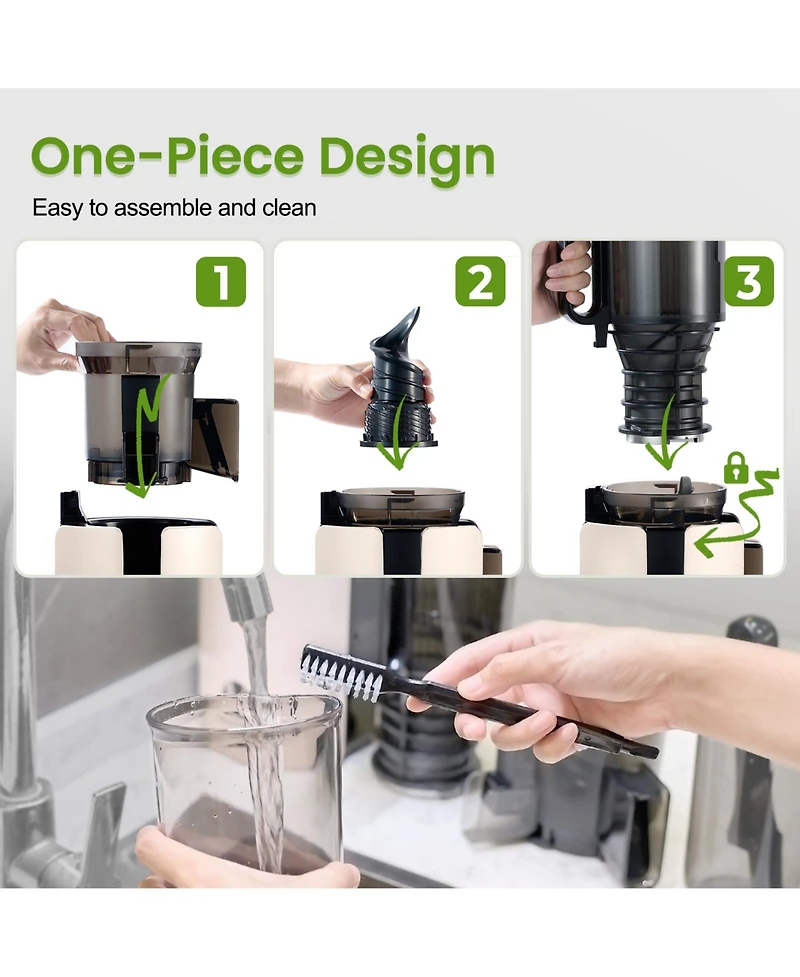 One-Piece Design

Easy to assemble and clean

1

2

3