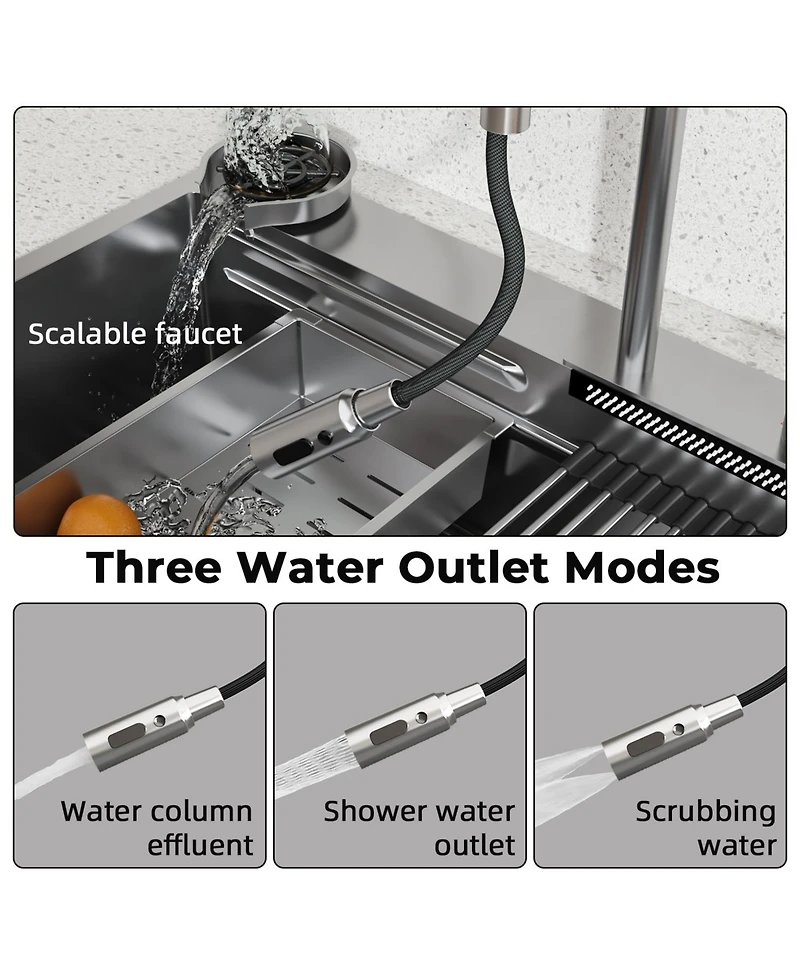 Scalable faucet

Three Water Outlet Modes

Water column effluent

Shower water outlet

Scrubbing water