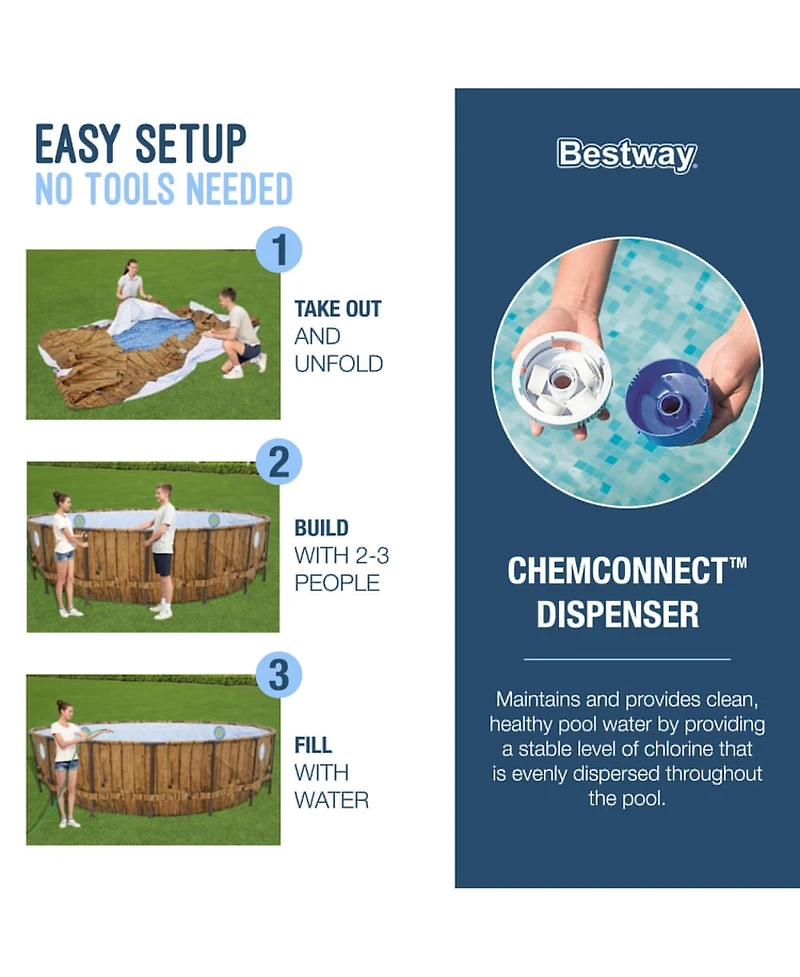 EASY SETUP
NO TOOLS NEEDED

1
TAKE OUT AND UNFOLD

2
BUILD WITH 2-3 PEOPLE

3
FILL WITH WATER

Bestway

CHEMCONNECT™ DISPENSER

Maintains and provides clean, healthy pool water by providing a stable level of chlorine that is evenly dispersed throughout the pool.