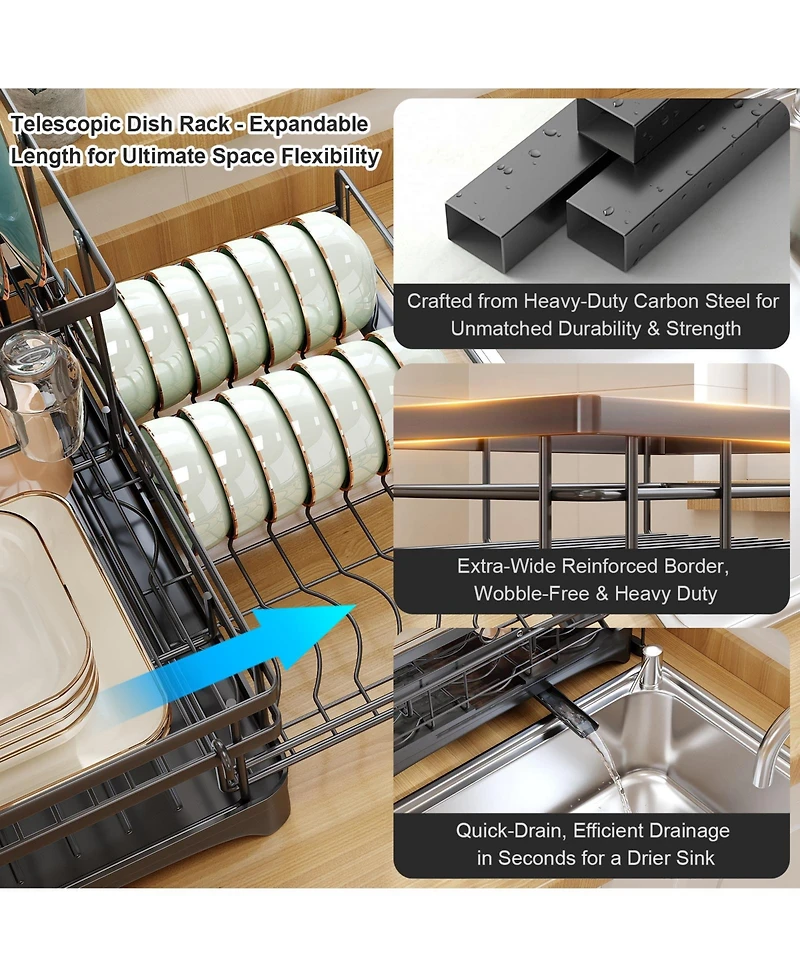 Telescopic Dish Rack - Expandable Length for Ultimate Space Flexibility

Crafted from Heavy-Duty Carbon Steel for Unmatched Durability & Strength

Extra-Wide Reinforced Border, Wobble-Free & Heavy Duty

Quick-Drain, Efficient Drainage in Seconds for a Drier Sink