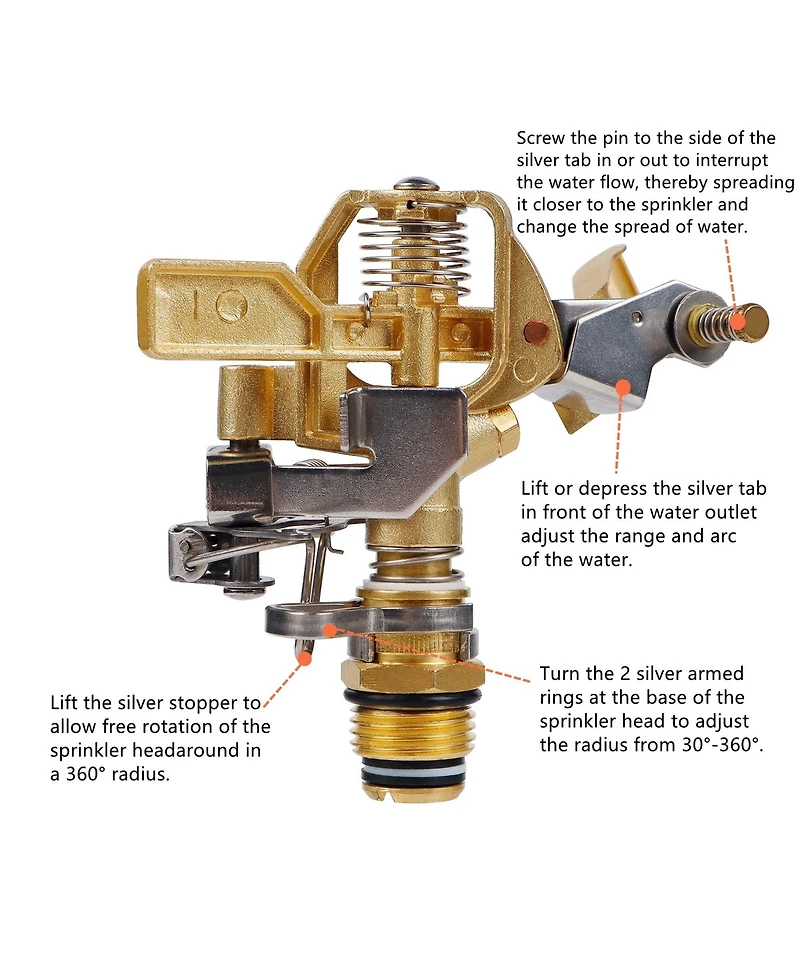 Screw the pin to the side of the silver tab in or out to interrupt the water flow, thereby spreading it closer to the sprinkler and change the spread of water.

Lift or depress the silver tab in front of the water outlet adjust the range and arc of the water.

Lift the silver stopper to allow free rotation of the sprinkler headaround in a 360° radius.

Turn the 2 silver armed rings at the base of the sprinkler head to adjust the radius from 30°-360°.