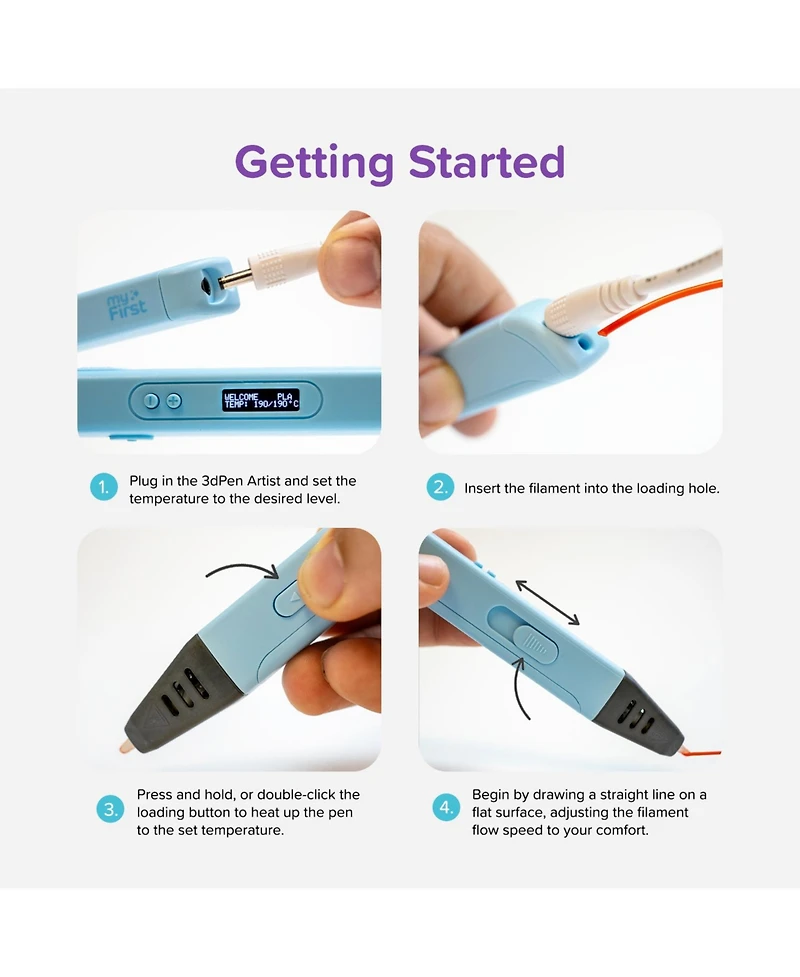 Getting Started

my First

WELCOME PLA
TEMP: 190/190°C

1. Plug in the 3dPen Artist and set the temperature to the desired level.

2. Insert the filament into the loading hole.

3. Press and hold, or double-click the loading button to heat up the pen to the set temperature.

4. Begin by drawing a straight line on a flat surface, adjusting the filament flow speed to your comfort.